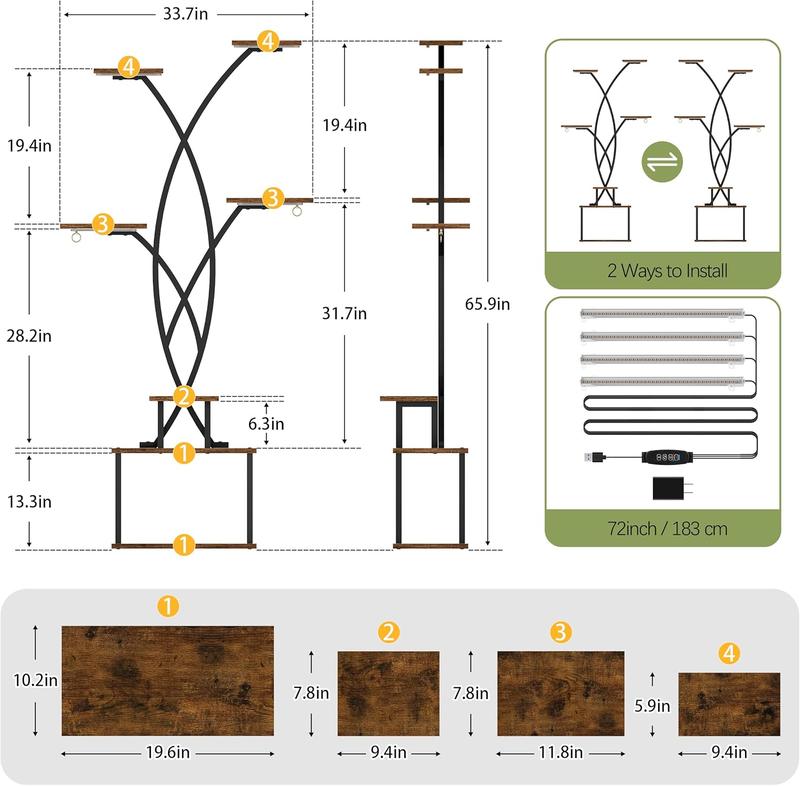 33.7in

4
4
19.4in
19.4in
3
3
28.2in
31.7in
65.9in
2
6.3in
1
13.3in
1

2 Ways to Install

72inch / 183 cm

1
10.2in
19.6in
2
7.8in
9.4in
3
7.8in
11.8in
4
5.9in
9.4in