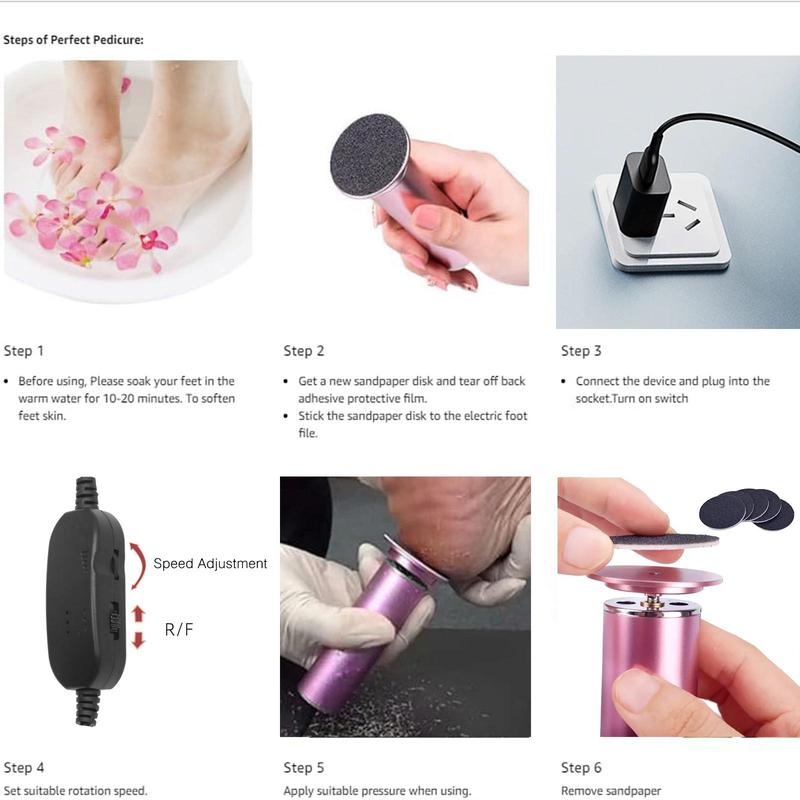 Steps of Perfect Pedicure:

Step 1

• Before using, Please soak your feet in the warm water for 10-20 minutes. To soften feet skin.

Step 2

• Get a new sandpaper disk and tear off back adhesive protective film.
• Stick the sandpaper disk to the electric foot file.

Step 3

• Connect the device and plug into the socket.Turn on switch

Speed Adjustment

R/F

Step 4

Set suitable rotation speed.

Step 5

Apply suitable pressure when using.

Step 6

Remove sandpaper