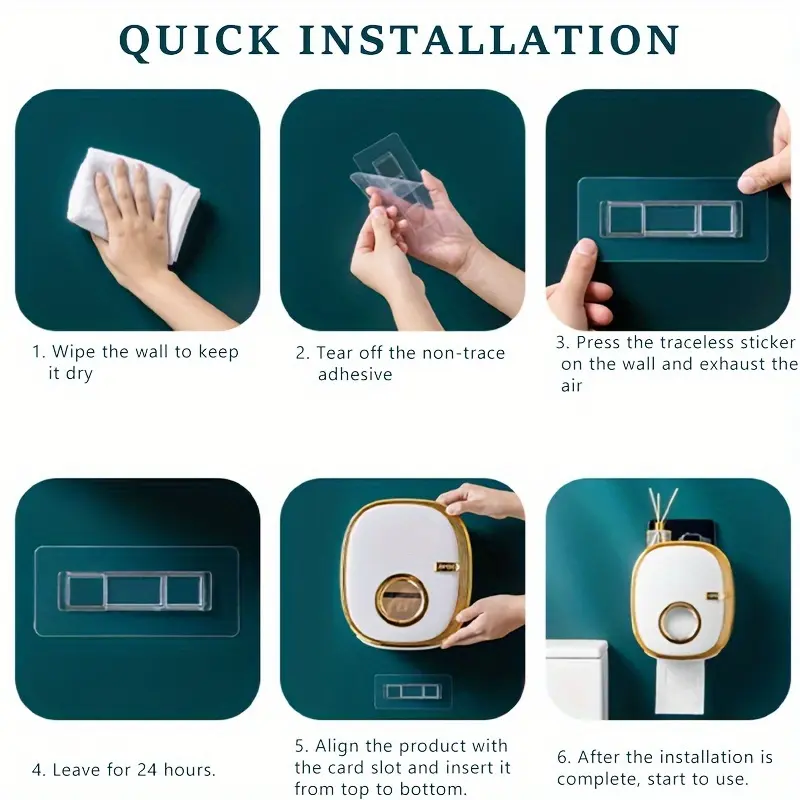 QUICK INSTALLATION

1. Wipe the wall to keep it dry

2. Tear off the non-trace adhesive

3. Press the traceless sticker on the wall and exhaust the air

4. Leave for 24 hours.

5. Align the product with the card slot and insert it from top to bottom.

6. After the installation is complete, start to use.