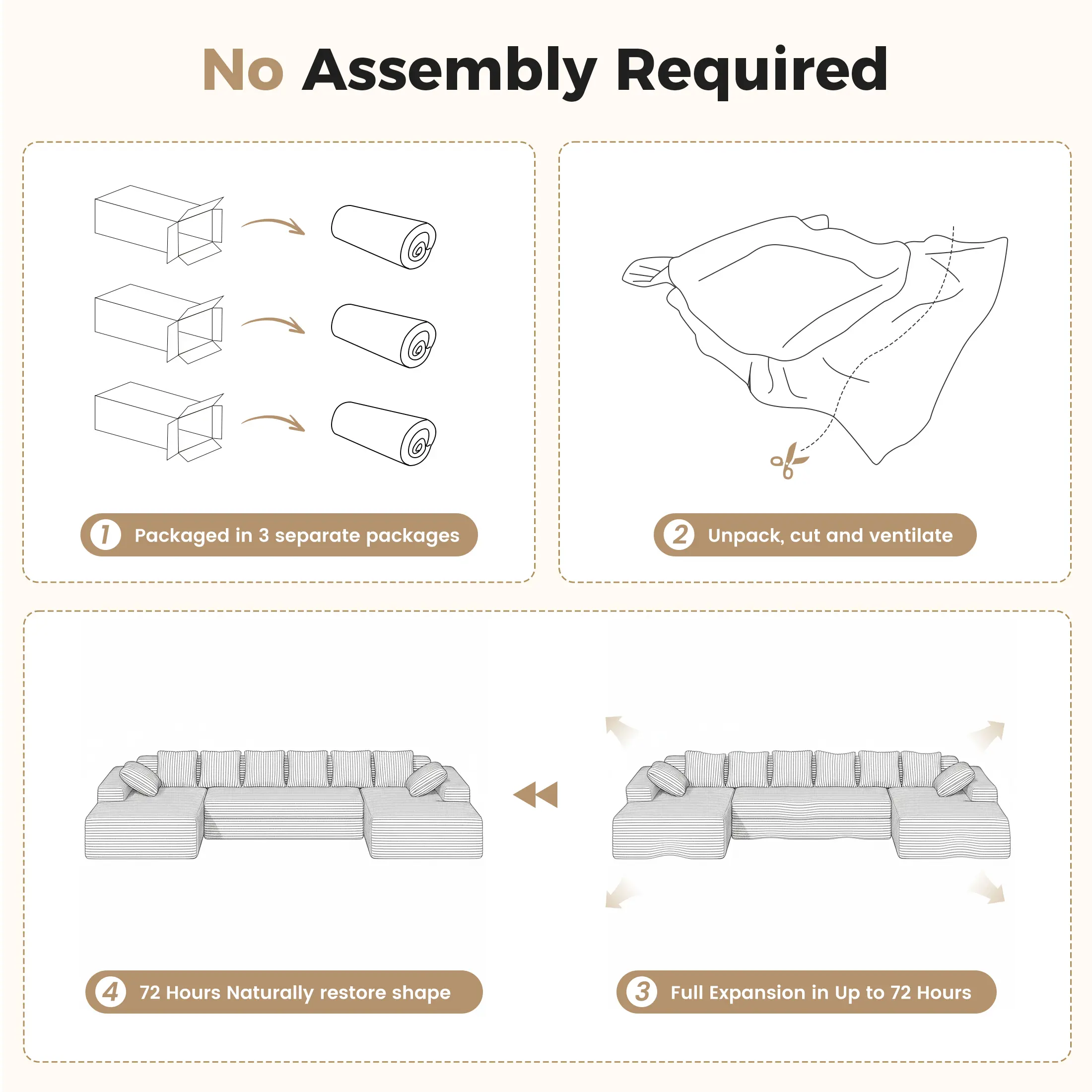 No Assembly Required

1 Packaged in 3 separate packages

2 Unpack, cut and ventilate

4 72 Hours Naturally restore shape

3 Full Expansion in Up to 72 Hours