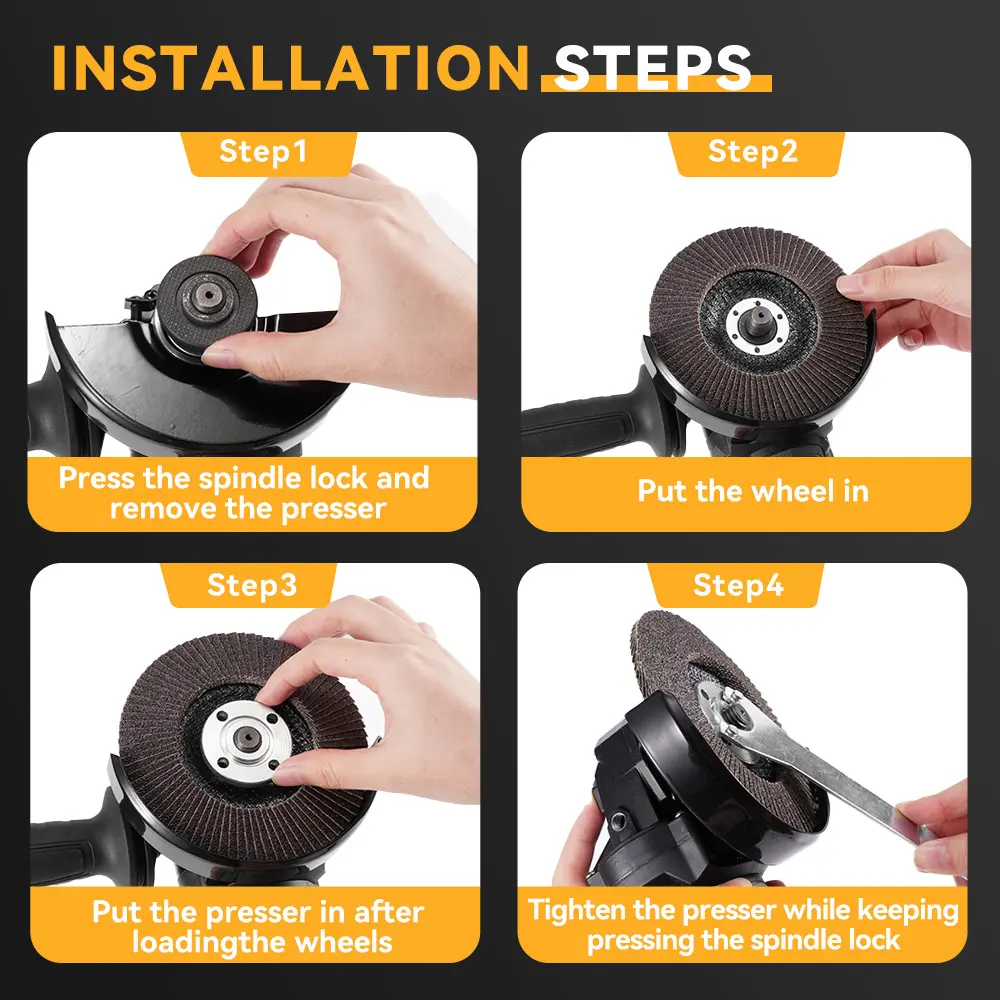 INSTALLATION STEPS

Step1

Press the spindle lock and remove the presser

Step2

Put the wheel in

Step3

Put the presser in after loadingthe wheels

Step4

Tighten the presser while keeping pressing the spindle lock