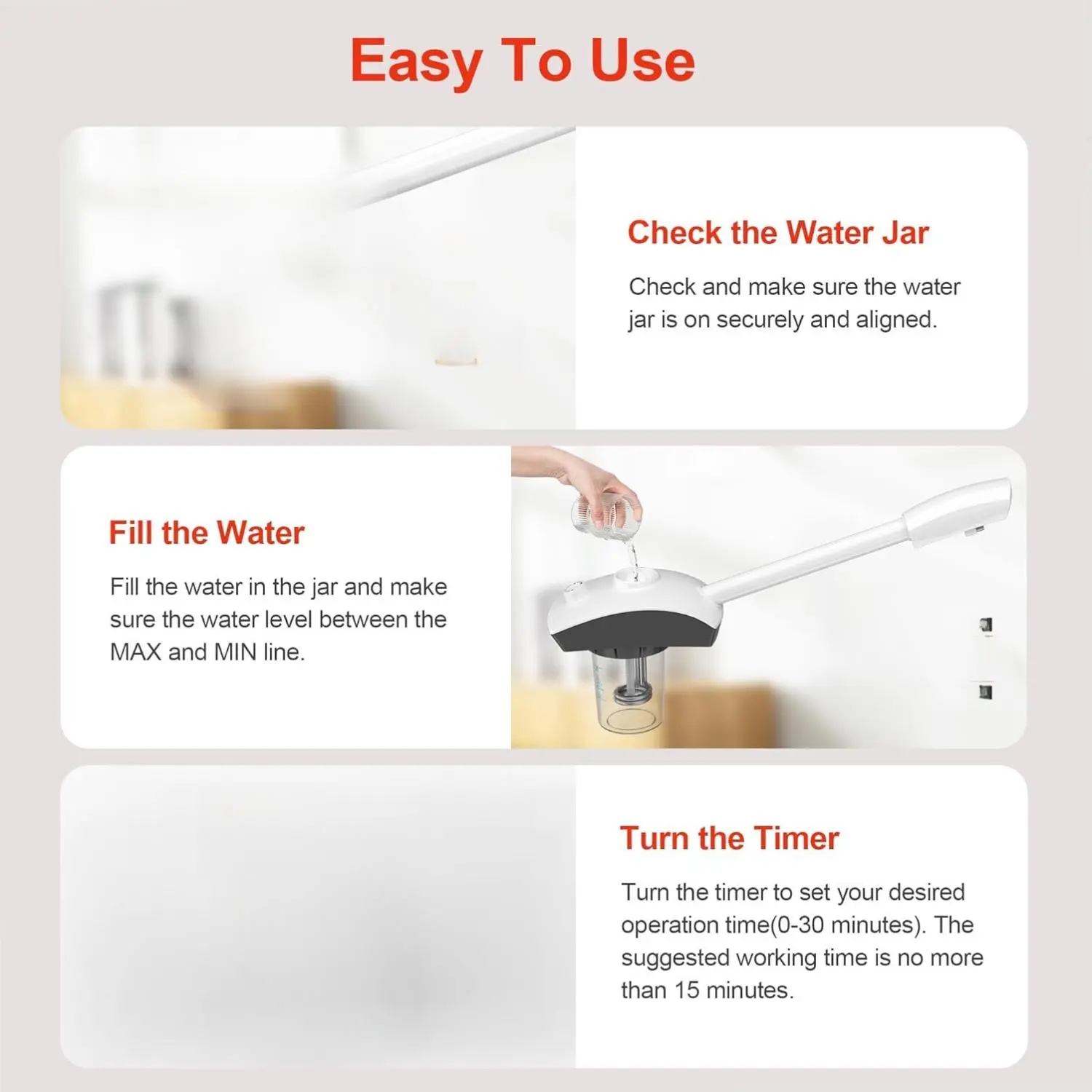 Easy To Use

Check the Water Jar

Check and make sure the water jar is on securely and aligned.

Fill the Water

Fill the water in the jar and make sure the water level between the MAX and MIN line.

Turn the Timer

Turn the timer to set your desired operation time(0-30 minutes). The suggested working time is no more than 15 minutes.