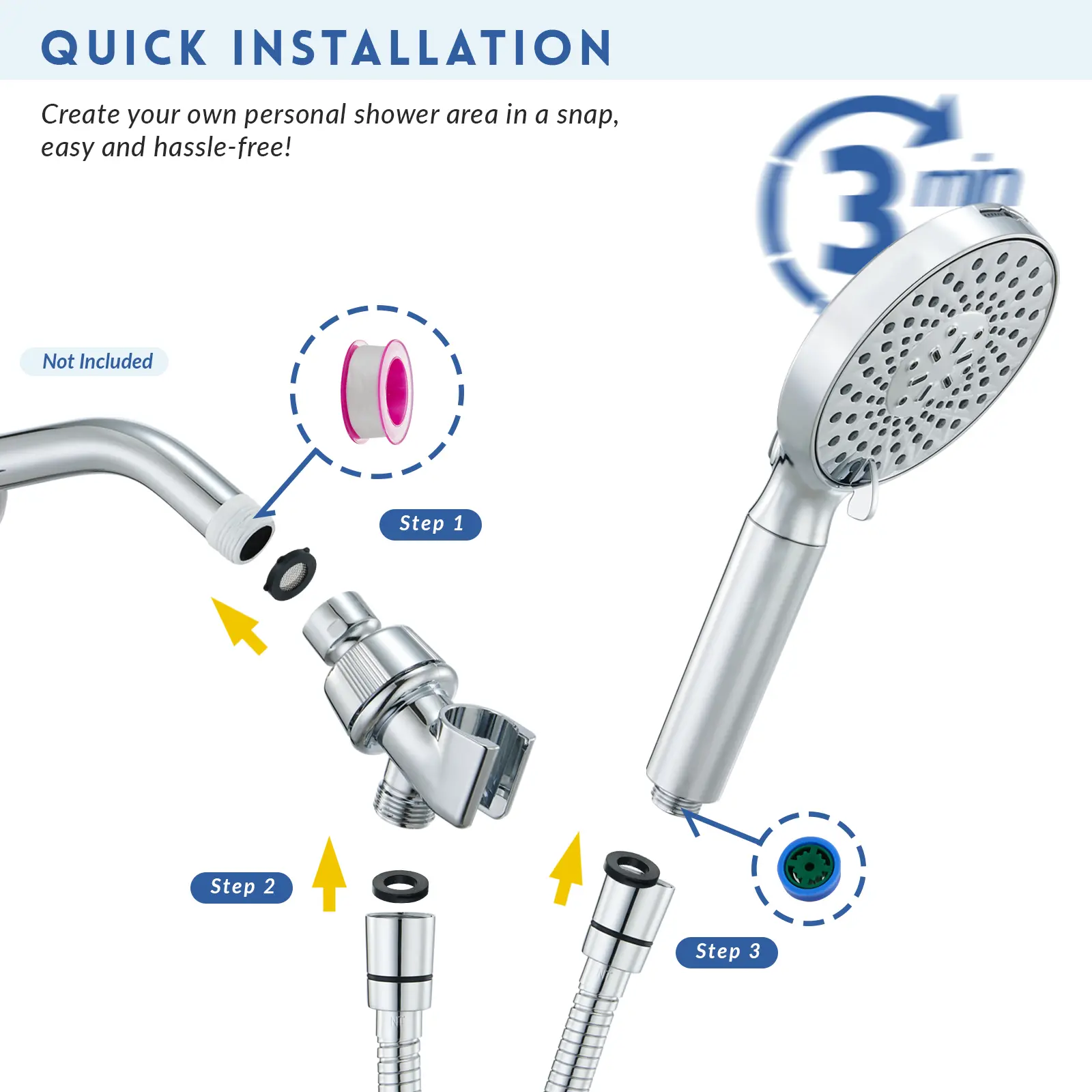 QUICK INSTALLATION

Create your own personal shower area in a snap, easy and hassle-free!

3 min

Not Included

Step 1

Step 2

Step 3