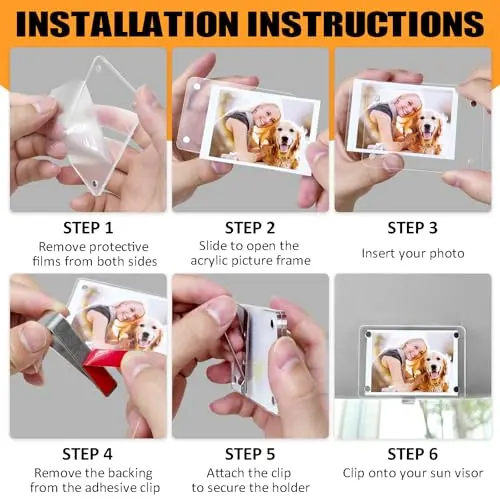 INSTALLATION INSTRUCTIONS

STEP 1
Remove protective films from both sides

STEP 2
Slide to open the acrylic picture frame

STEP 3
Insert your photo

STEP 4
Remove the backing from the adhesive clip

STEP 5
Attach the clip to secure the holder

STEP 6
Clip onto your sun visor