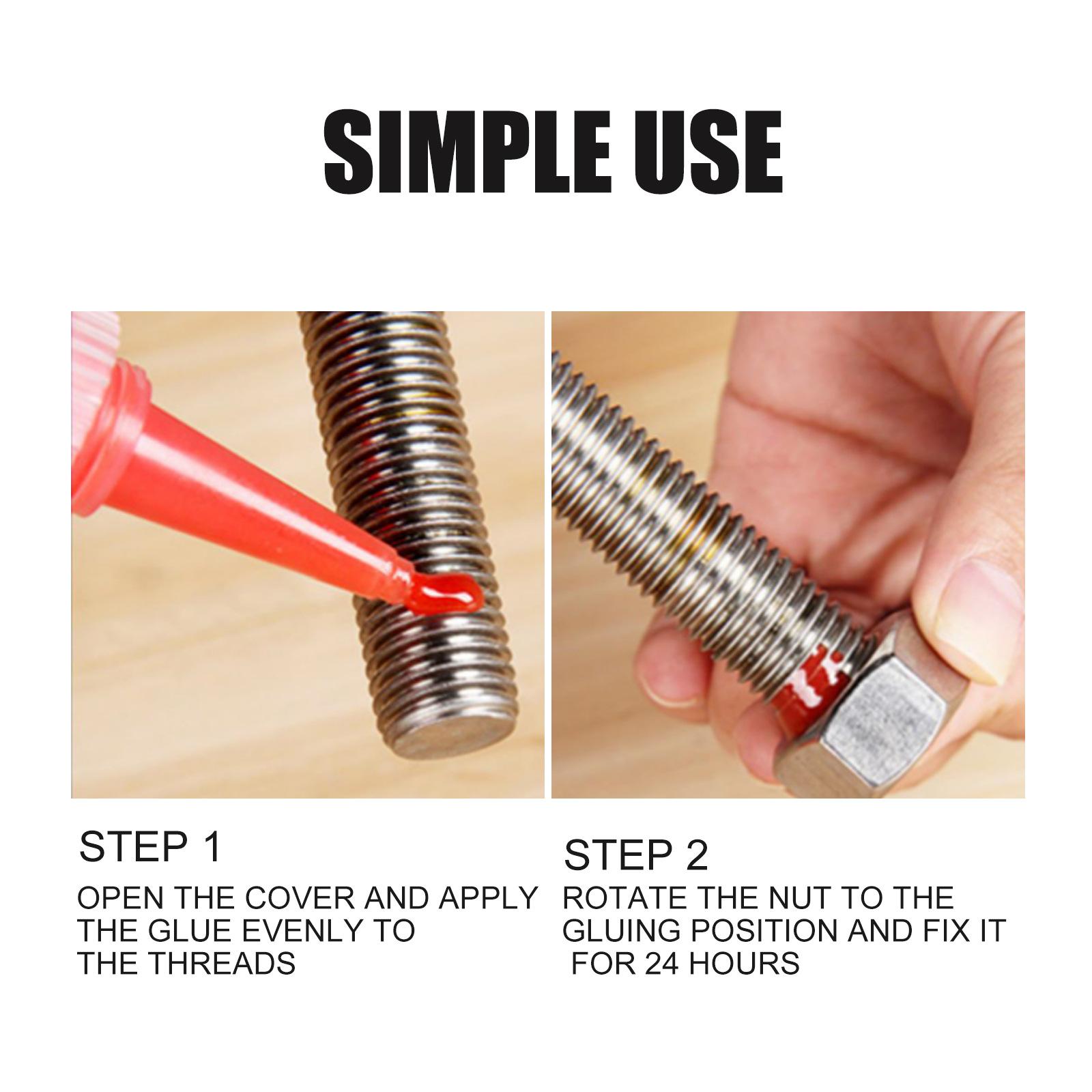 SIMPLE USE

STEP 1

OPEN THE COVER AND APPLY THE GLUE EVENLY TO THE THREADS

STEP 2

ROTATE THE NUT TO THE GLUING POSITION AND FIX IT FOR 24 HOURS