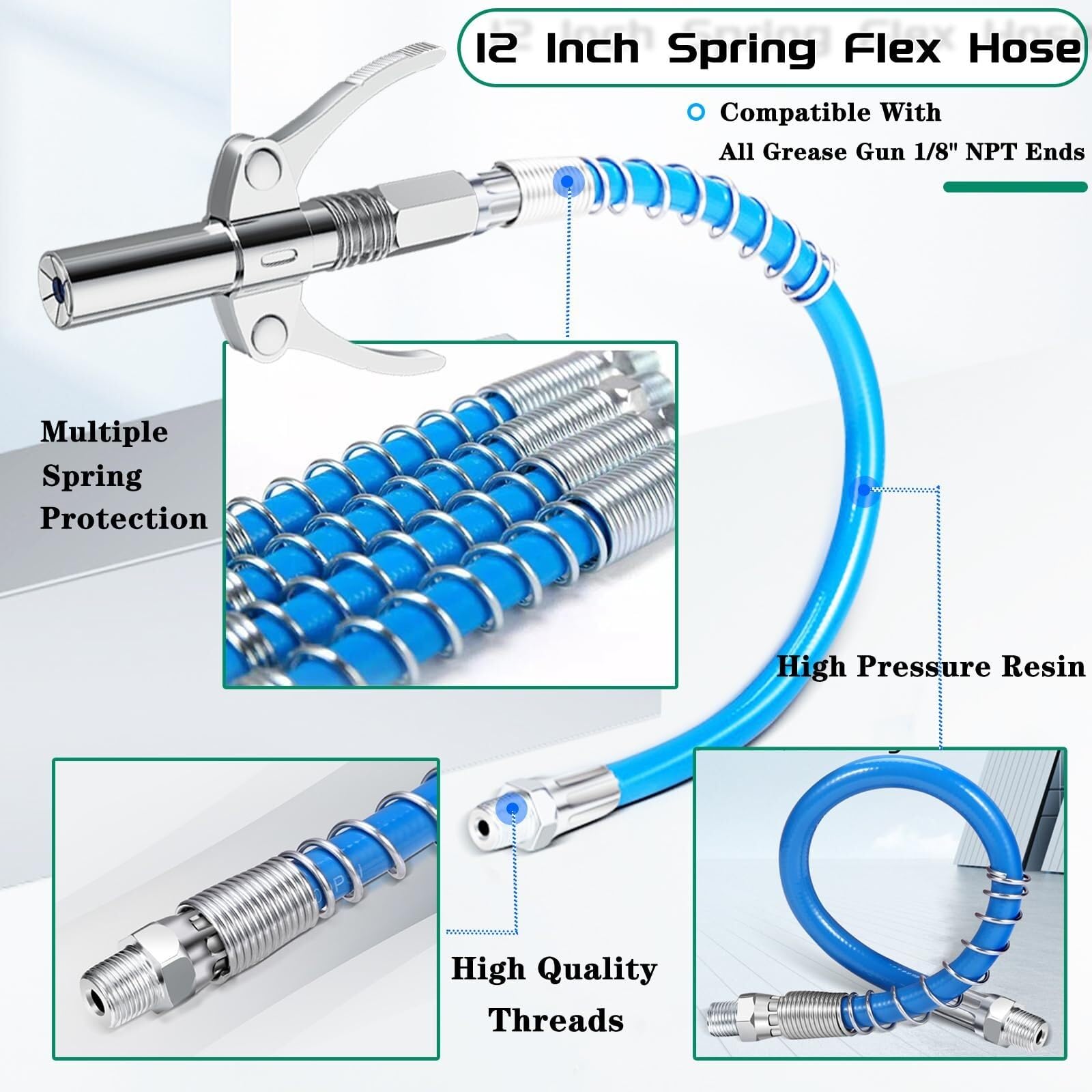 12 Inch Spring Flex Hose

Compatible With
All Grease Gun 1/8" NPT Ends

Multiple Spring Protection

High Pressure Resin

High Quality Threads