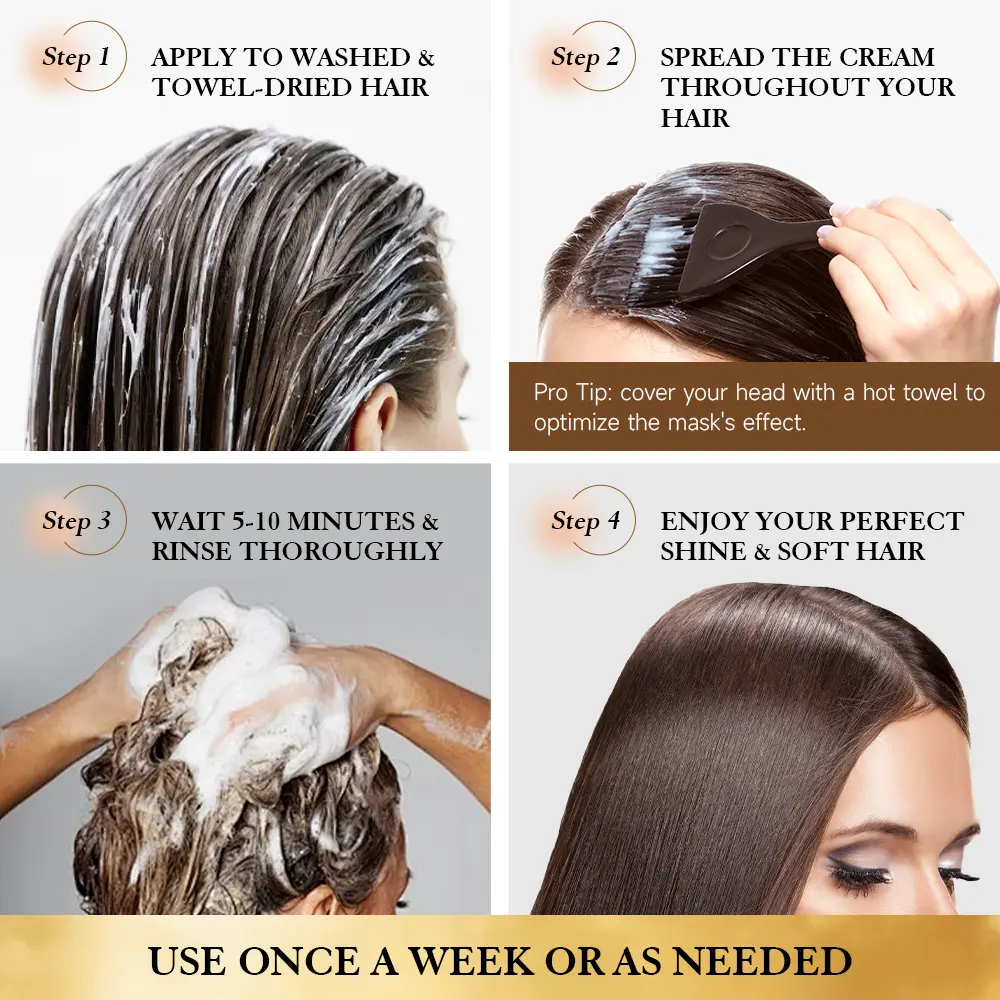 Step 1
APPLY TO WASHED & TOWEL-DRIED HAIR

Step 2
SPREAD THE CREAM THROUGHOUT YOUR HAIR

Pro Tip: cover your head with a hot towel to optimize the mask's effect.

Step 3
WAIT 5-10 MINUTES & RINSE THOROUGHLY

Step 4
ENJOY YOUR PERFECT SHINE & SOFT HAIR

USE ONCE A WEEK OR AS NEEDED