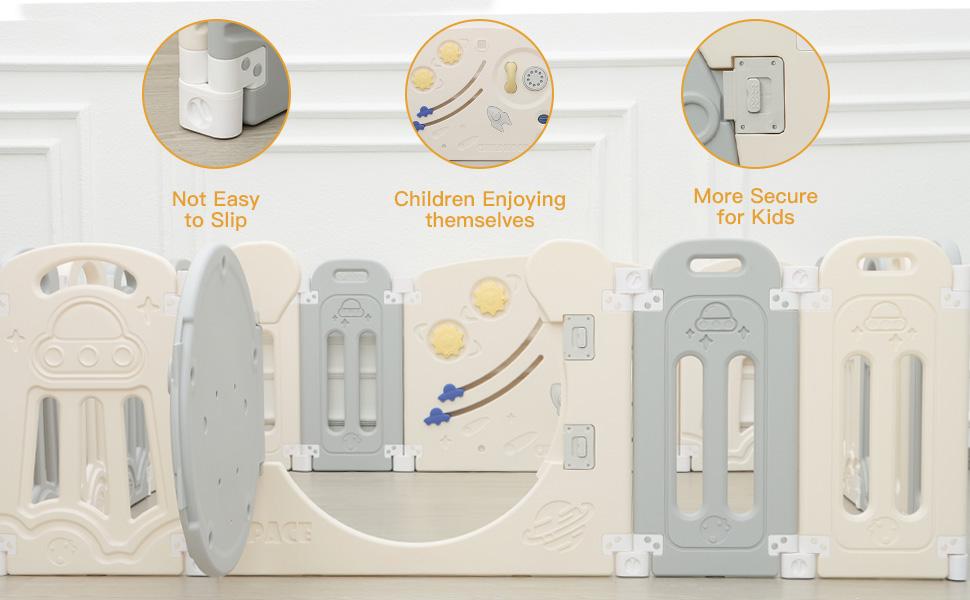 Not Easy to Slip

Children Enjoying themselves

More Secure for Kids

PACE