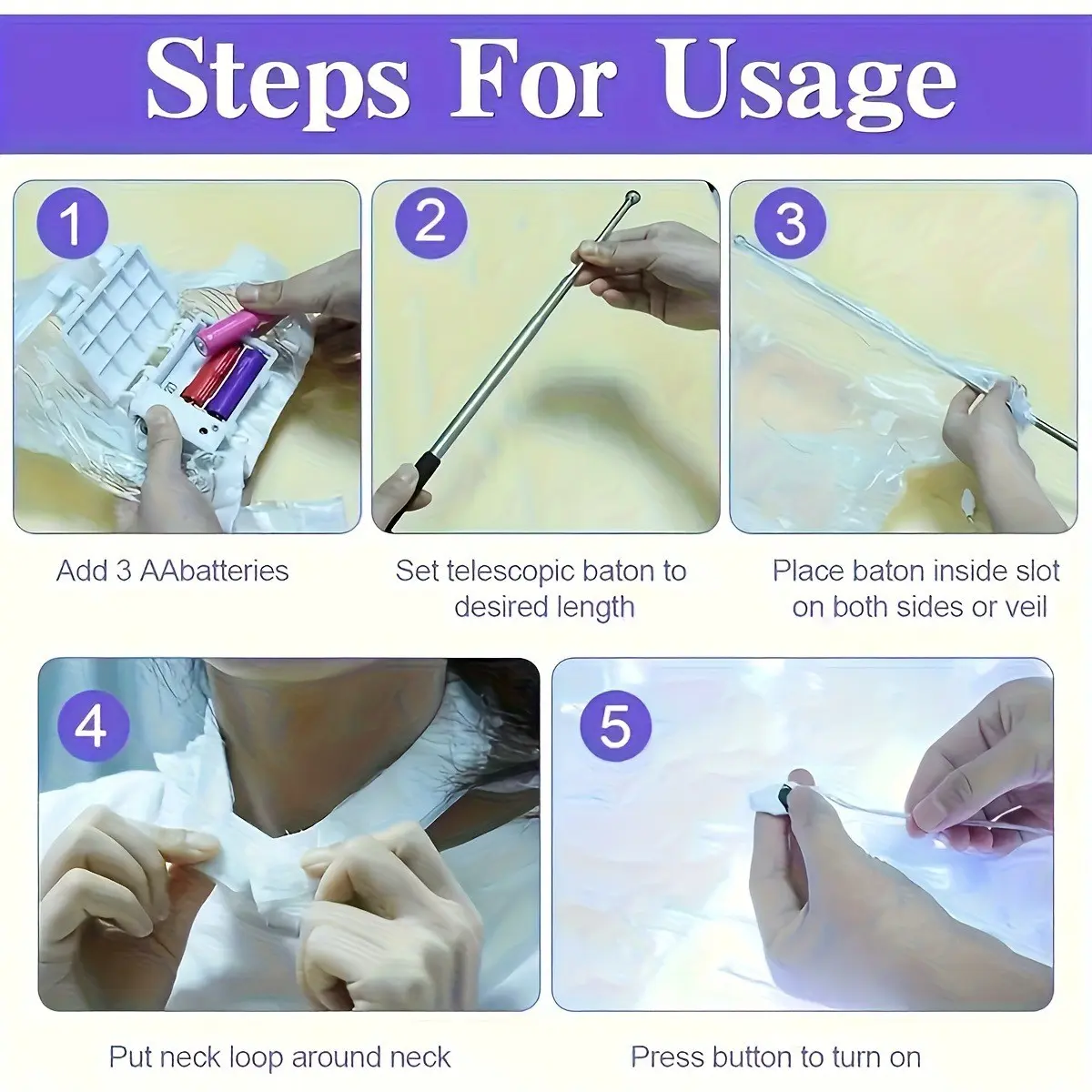 Steps For Usage

1

Add 3 AAbatteries

2

Set telescopic baton to desired length

3

Place baton inside slot on both sides or veil

4

Put neck loop around neck

5

Press button to turn on