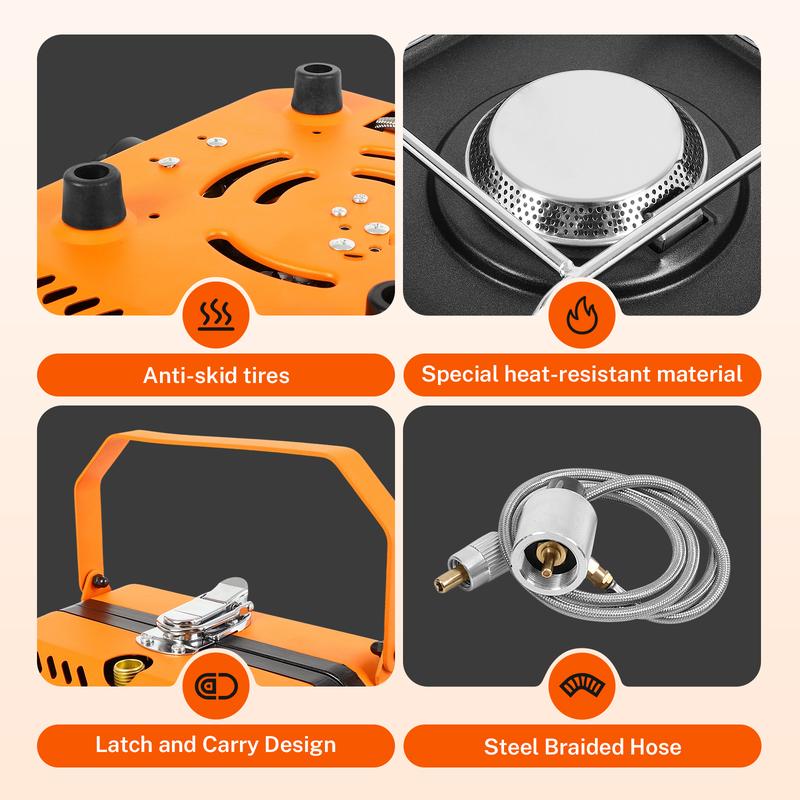 Anti-skid tires

Special heat-resistant material

Latch and Carry Design

Steel Braided Hose