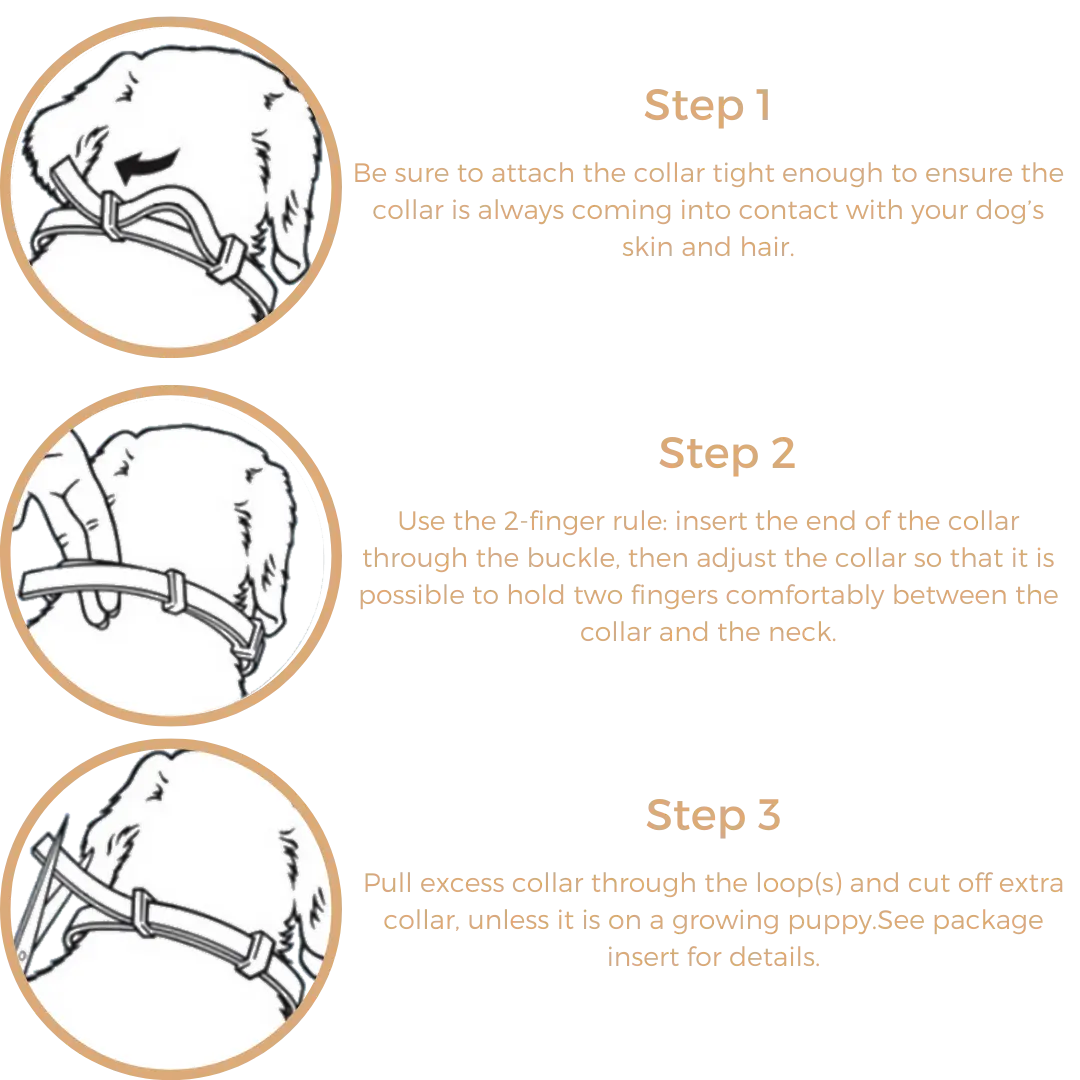 Step 1

Be sure to attach the collar tight enough to ensure the collar is always coming into contact with your dog's skin and hair.

Step 2

Use the 2-finger rule: insert the end of the collar through the buckle, then adjust the collar so that it is possible to hold two fingers comfortably between the collar and the neck.

Step 3

Pull excess collar through the loop(s) and cut off extra collar, unless it is on a growing puppy.See package insert for details.