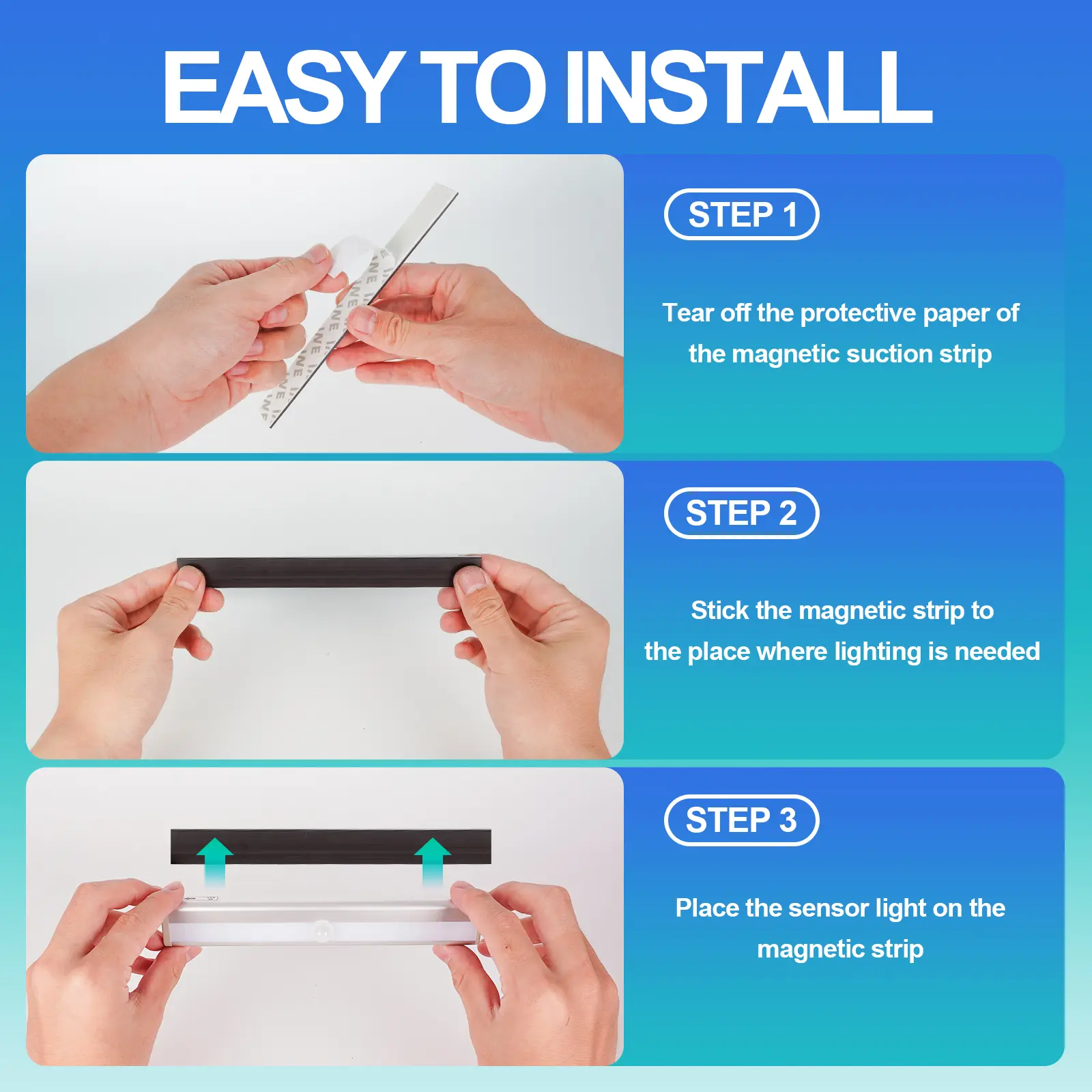 EASY TO INSTALL

STEP 1

Tear off the protective paper of the magnetic suction strip

STEP 2

Stick the magnetic strip to the place where lighting is needed

STEP 3

Place the sensor light on the magnetic strip