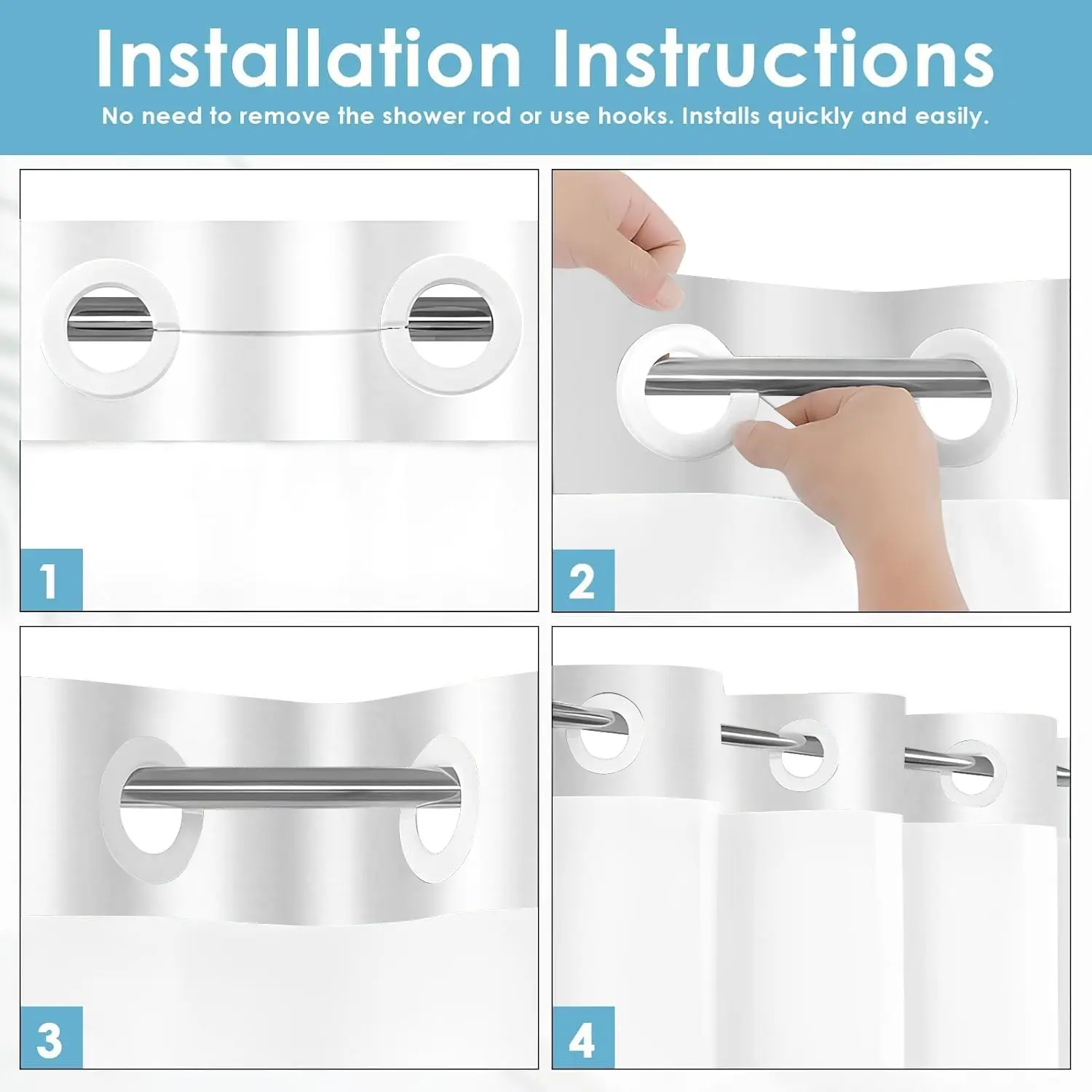 Installation Instructions

No need to remove the shower rod or use hooks. Installs quickly and easily.

1

2

3

4