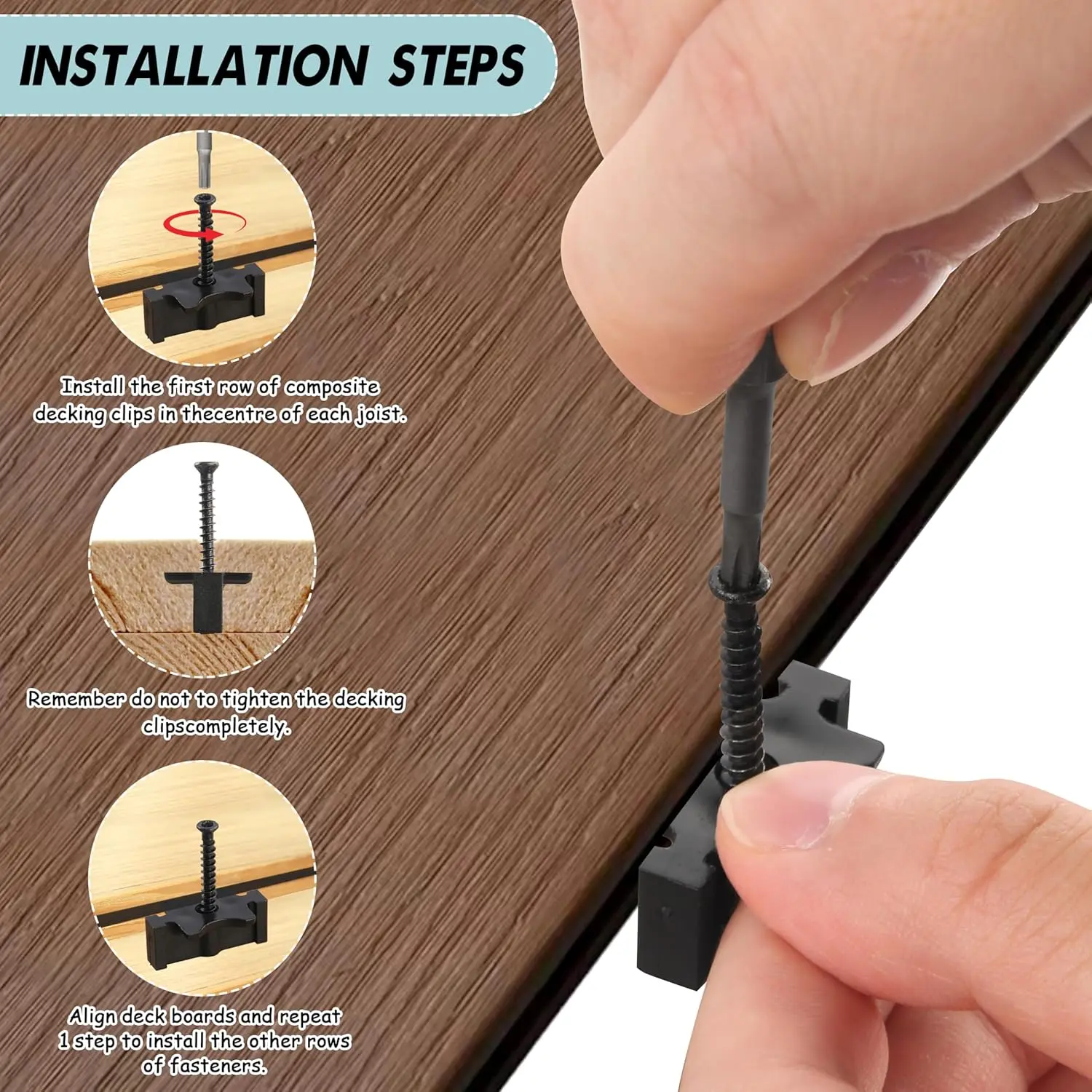 INSTALLATION STEPS

Install the first row of composite decking clips in thecentre of each joist.

Remember do not to tighten the decking clipscompletely.

Align deck boards and repeat 1 step to install the other rows of fasteners.