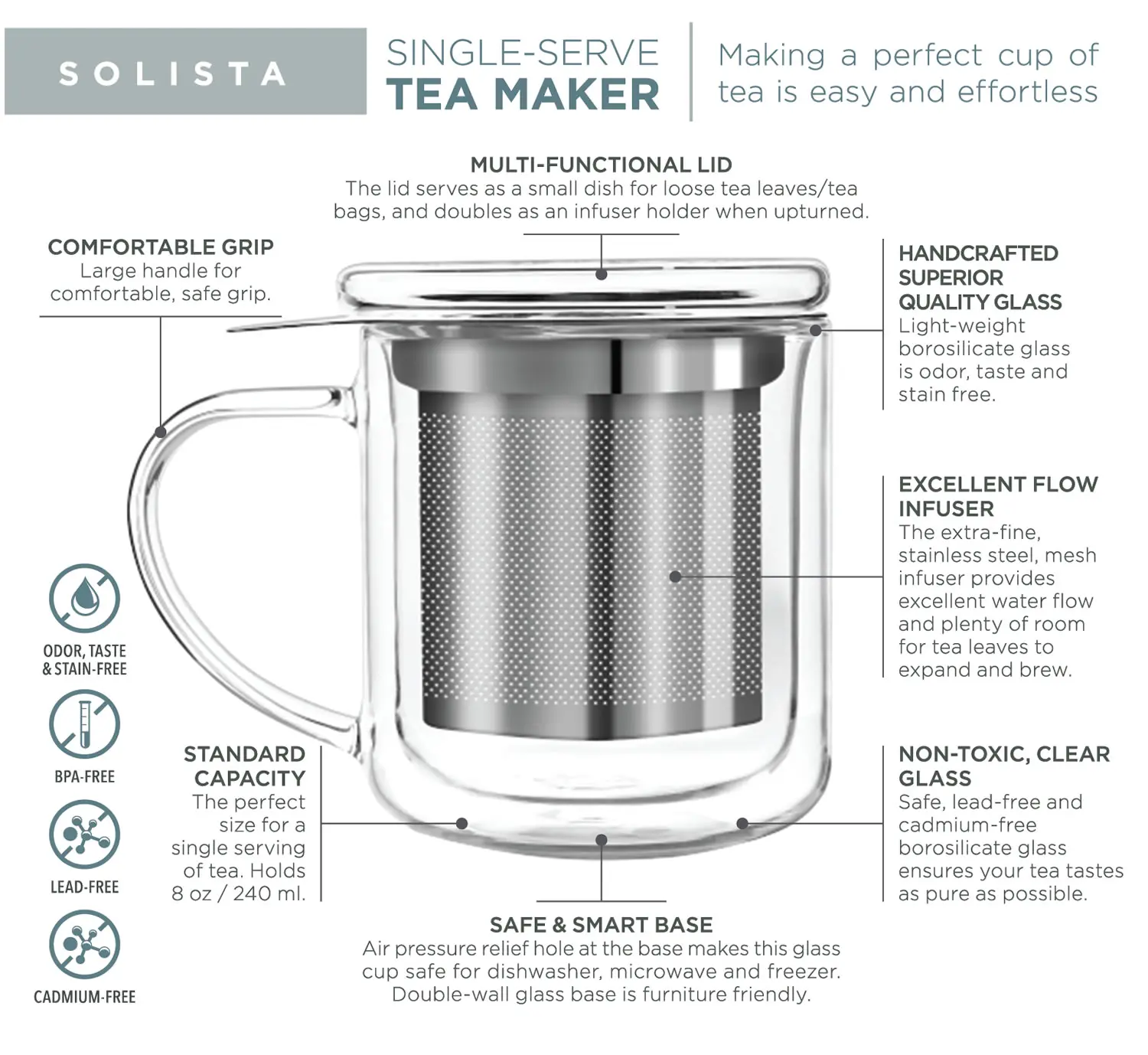 SOLISTA

SINGLE-SERVE
TEA MAKER

Making a perfect cup of tea is easy and effortless

MULTI-FUNCTIONAL LID
The lid serves as a small dish for loose tea leaves/tea bags, and doubles as an infuser holder when upturned.

COMFORTABLE GRIP
Large handle for comfortable, safe grip.

HANDCRAFTED SUPERIOR QUALITY GLASS
Light-weight borosilicate glass is odor, taste and stain free.

EXCELLENT FLOW INFUSER
The extra-fine, stainless steel, mesh infuser provides excellent water flow and plenty of room for tea leaves to expand and brew.

ODOR, TASTE & STAIN-FREE

BPA-FREE

LEAD-FREE

CADMIUM-FREE

STANDARD CAPACITY
The perfect size for a single serving of tea. Holds 8 oz / 240 ml.

NON-TOXIC, CLEAR GLASS
Safe, lead-free and cadmium-free borosilicate glass ensures your tea tastes as pure as possible.

SAFE & SMART BASE
Air pressure relief hole at the base makes this glass cup safe for dishwasher, microwave and freezer. Double-wall glass base is furniture friendly.