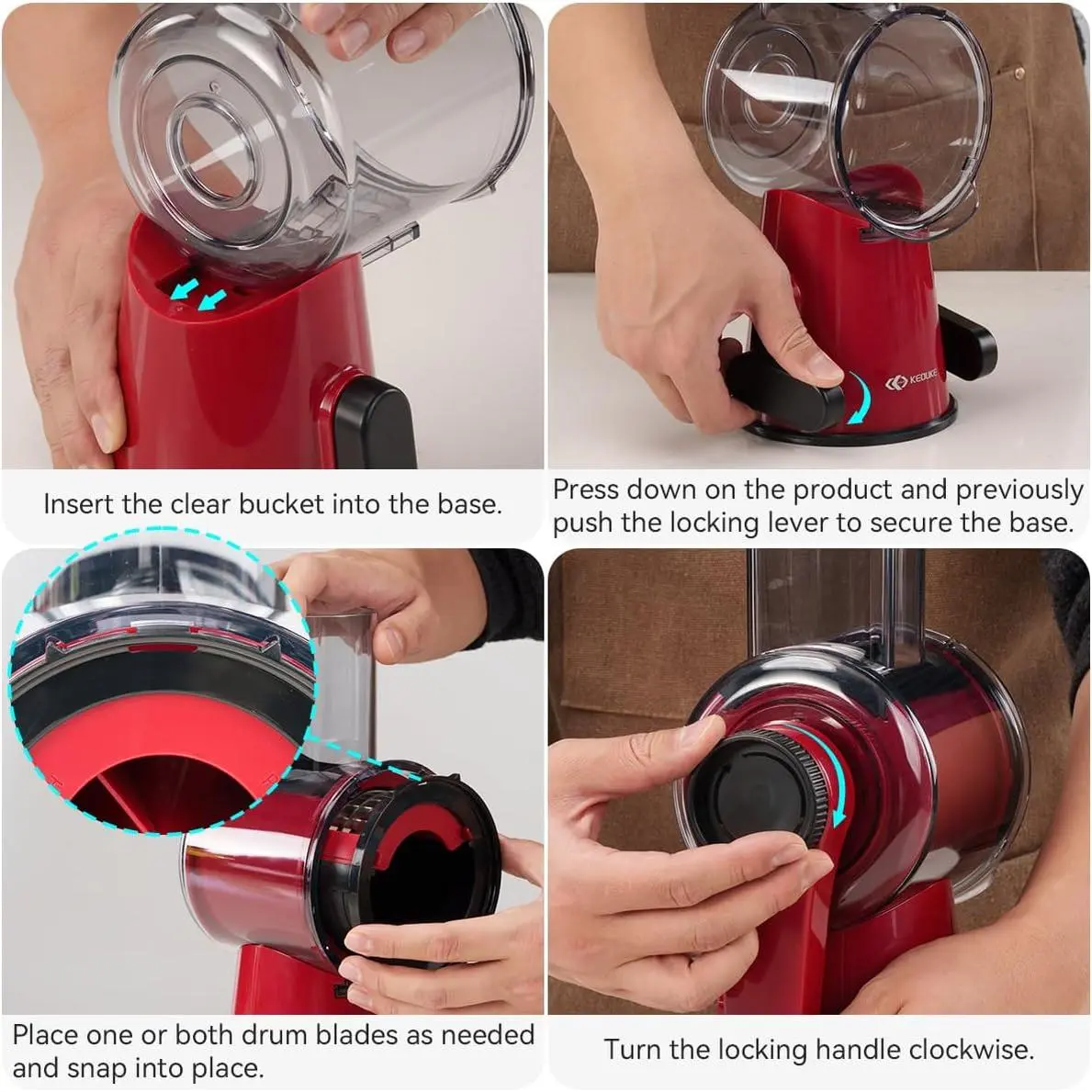 Insert the clear bucket into the base.

KEOUKE

Press down on the product and previously push the locking lever to secure the base.

Place one or both drum blades as needed and snap into place.

Turn the locking handle clockwise.