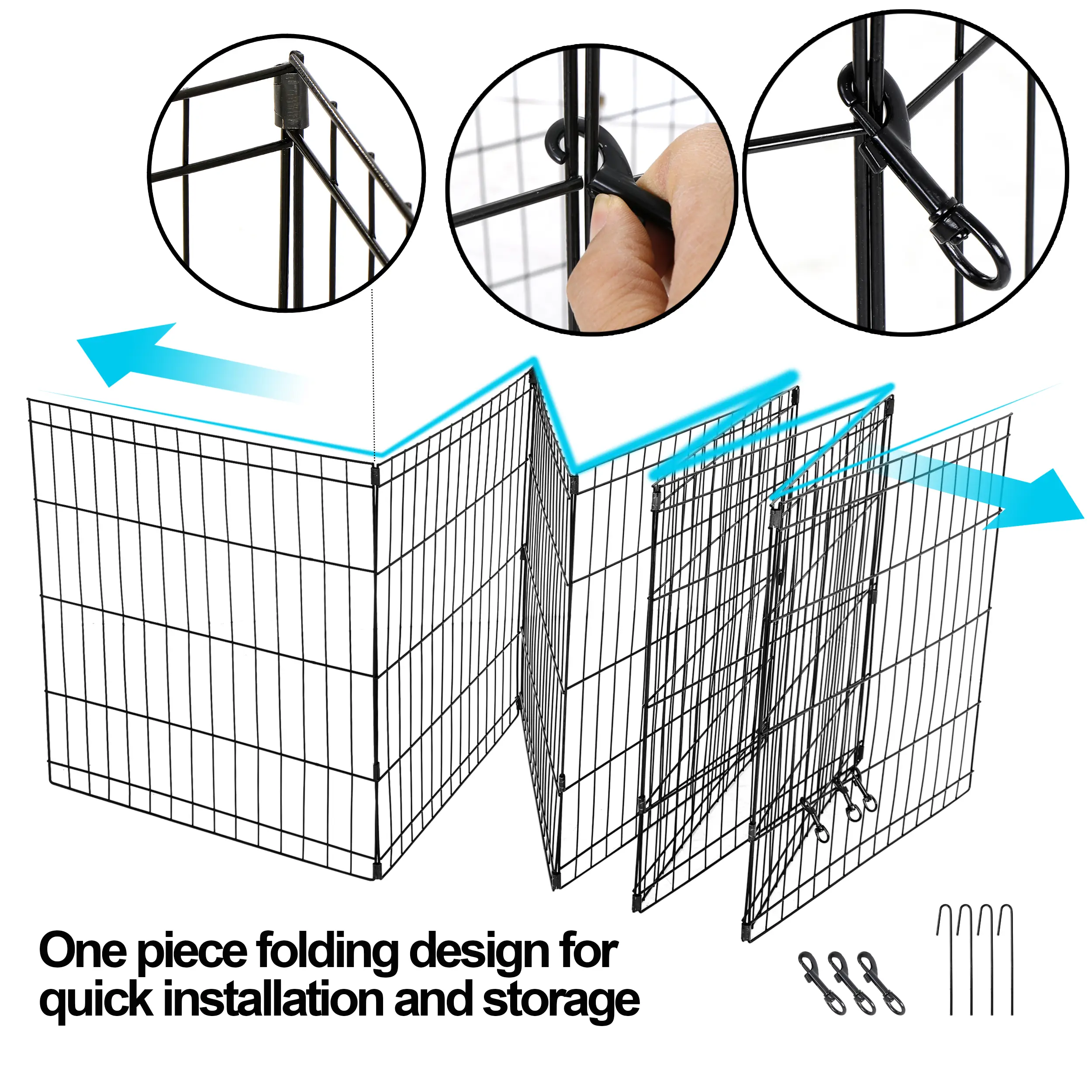 One piece folding design for quick installation and storage