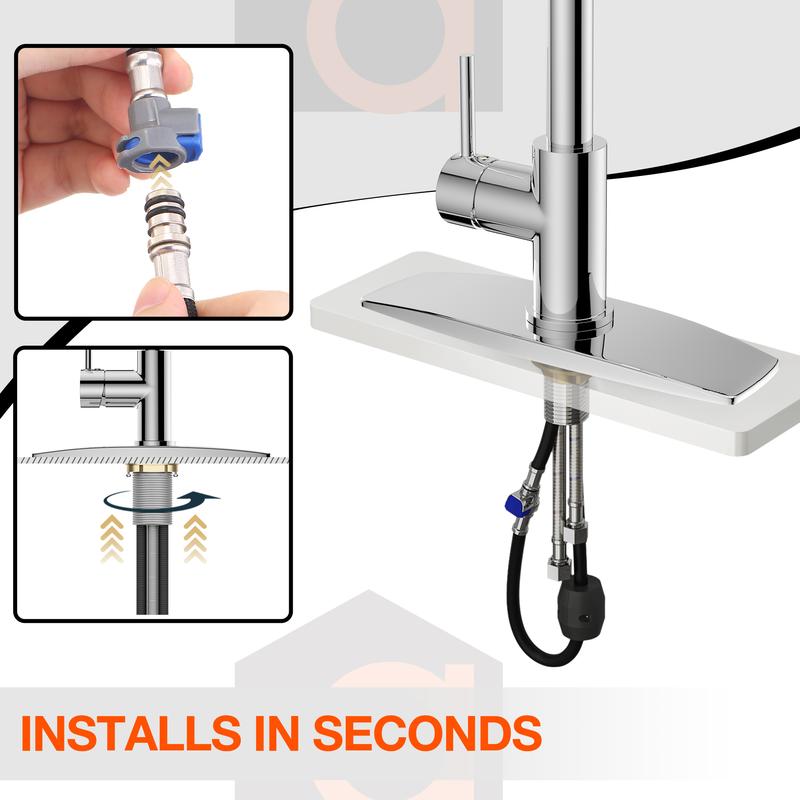 INSTALLS IN SECONDS