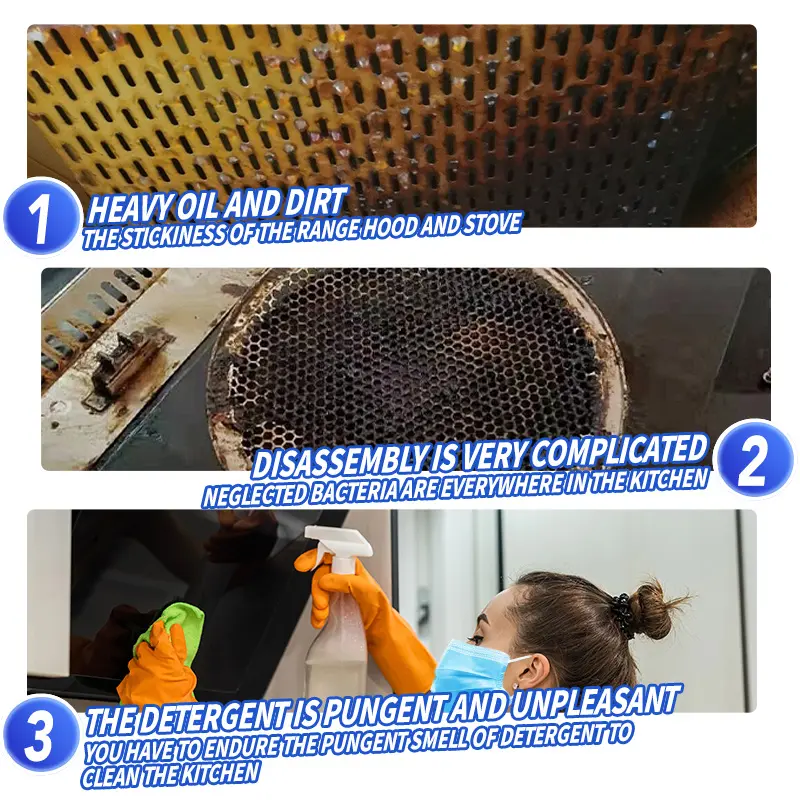 1
HEAVY OIL AND DIRT
THE STICKINESS OF THE RANGE HOOD AND STOVE

DISASSEMBLY IS VERY COMPLICATED
NEGLECTED BACTERIA ARE EVERYWHERE IN THE KITCHEN
2

3
THE DETERGENT IS PUNGENT AND UNPLEASANT
YOU HAVE TO ENDURE THE PUNGENT SMELL OF DETERGENT TO CLEAN THE KITCHEN