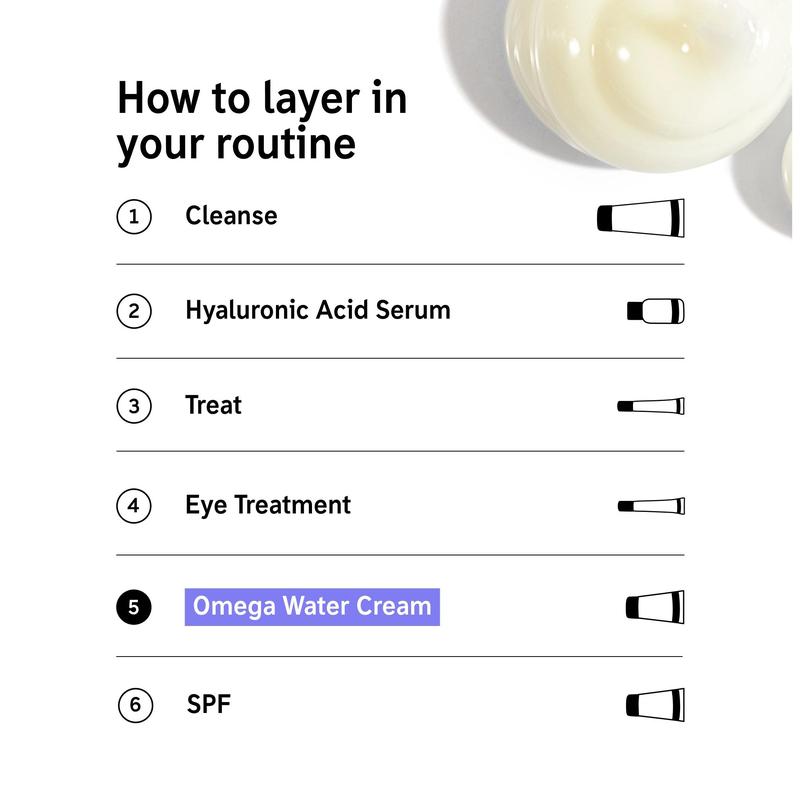 How to layer in your routine

1 Cleanse

2 Hyaluronic Acid Serum

3 Treat

4 Eye Treatment

5 Omega Water Cream

6 SPF