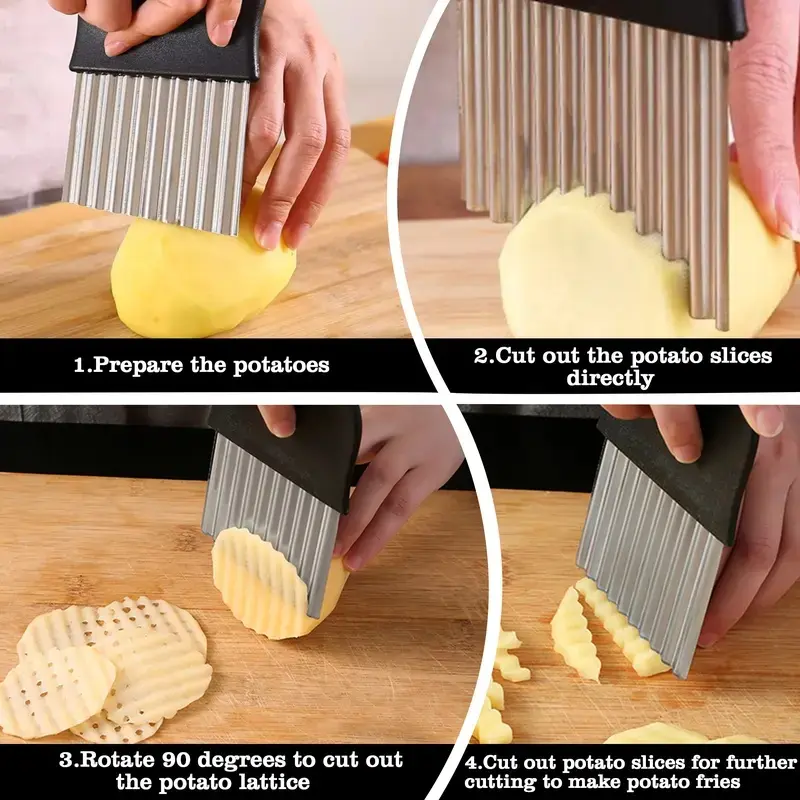 1.Prepare the potatoes

2.Cut out the potato slices directly

3.Rotate 90 degrees to cut out the potato lattice

4.Cut out potato slices for further cutting to make potato fries