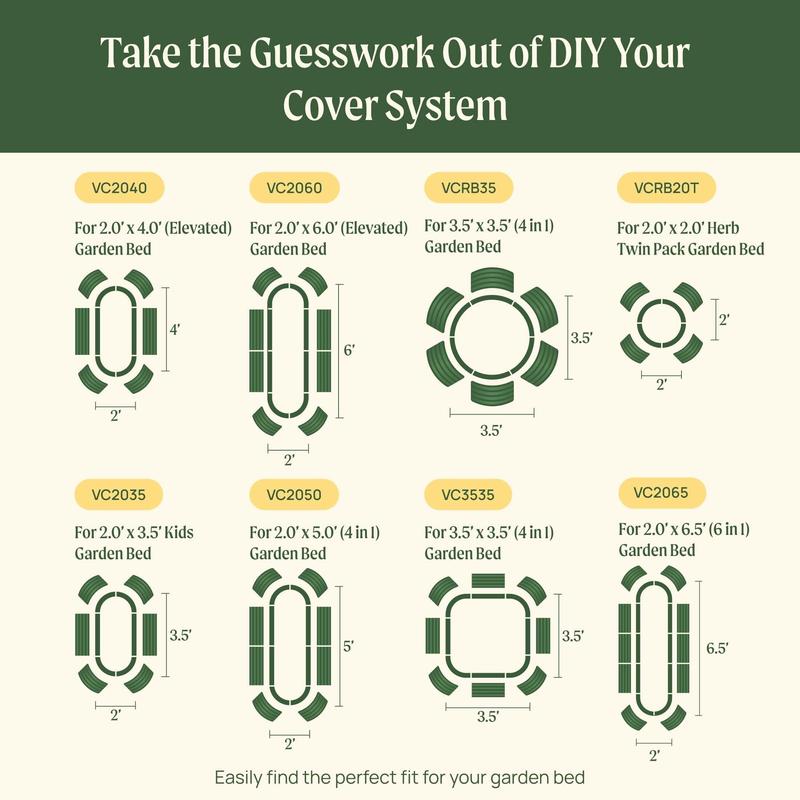 Take the Guesswork Out of DIY Your Cover System

VC2040

For 2.0' x 4.0' (Elevated) Garden Bed

4'

2'

VC2060

For 2.0' x 6.0' (Elevated) Garden Bed

6'

2'

VCRB35

For 3.5' x 3.5' (4 in 1) Garden Bed

3.5'

3.5'

VCRB20T

For 2.0' x 2.0' Herb Twin Pack Garden Bed

2'

2'

VC2035

For 2.0' x 3.5' Kids Garden Bed

3.5'

2'

VC2050

For 2.0' x 5.0' (4 in 1) Garden Bed

5'

2'

VC3535

For 3.5' x 3.5' (4 in 1) Garden Bed

3.5'

3.5'

VC2065

For 2.0' x 6.5' (6 in 1) Garden Bed

6.5'

2'

Easily find the perfect fit for your garden bed