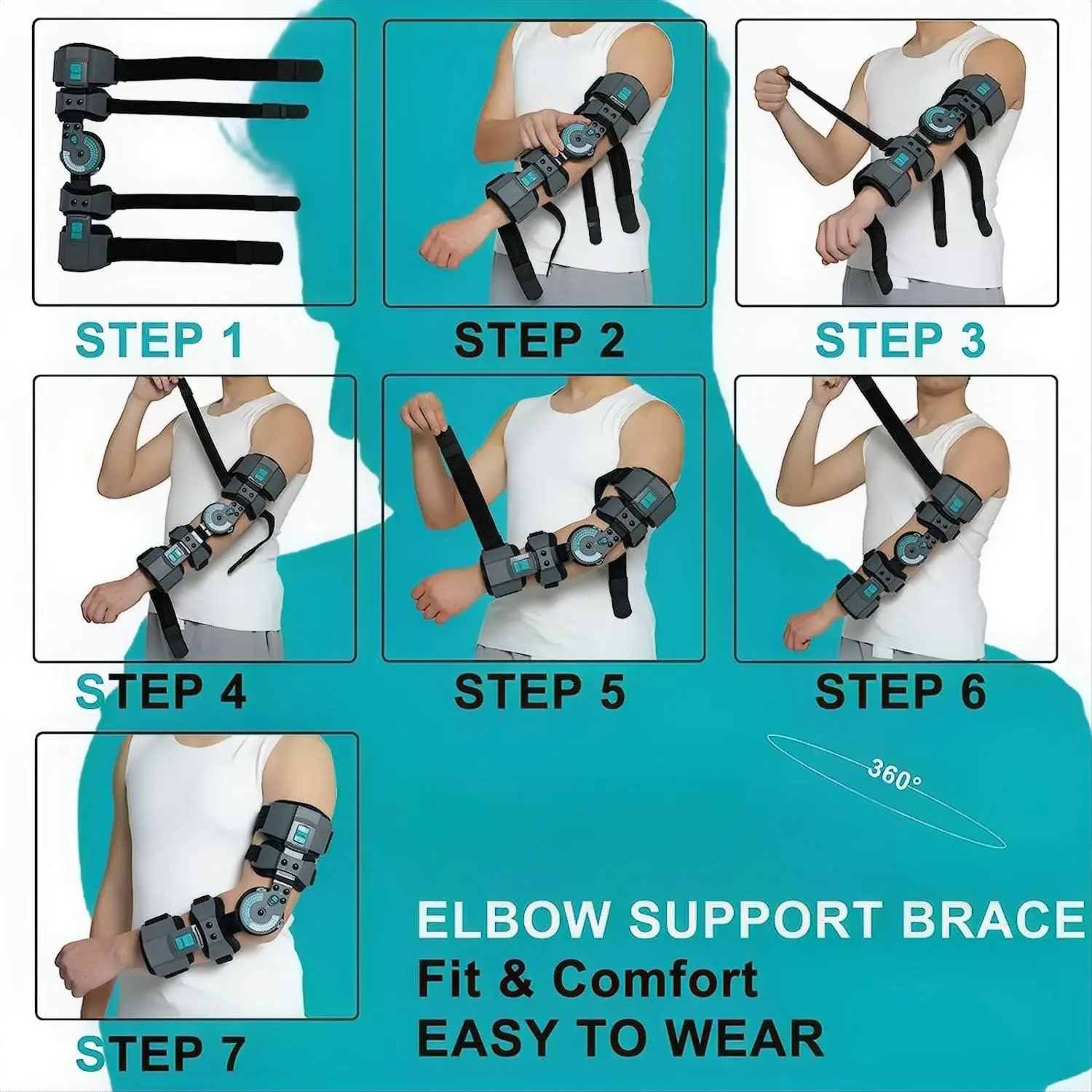 STEP 1

STEP 2

STEP 3

STEP 4

STEP 5

STEP 6

STEP 7

360°

ELBOW SUPPORT BRACE
Fit & Comfort
EASY TO WEAR