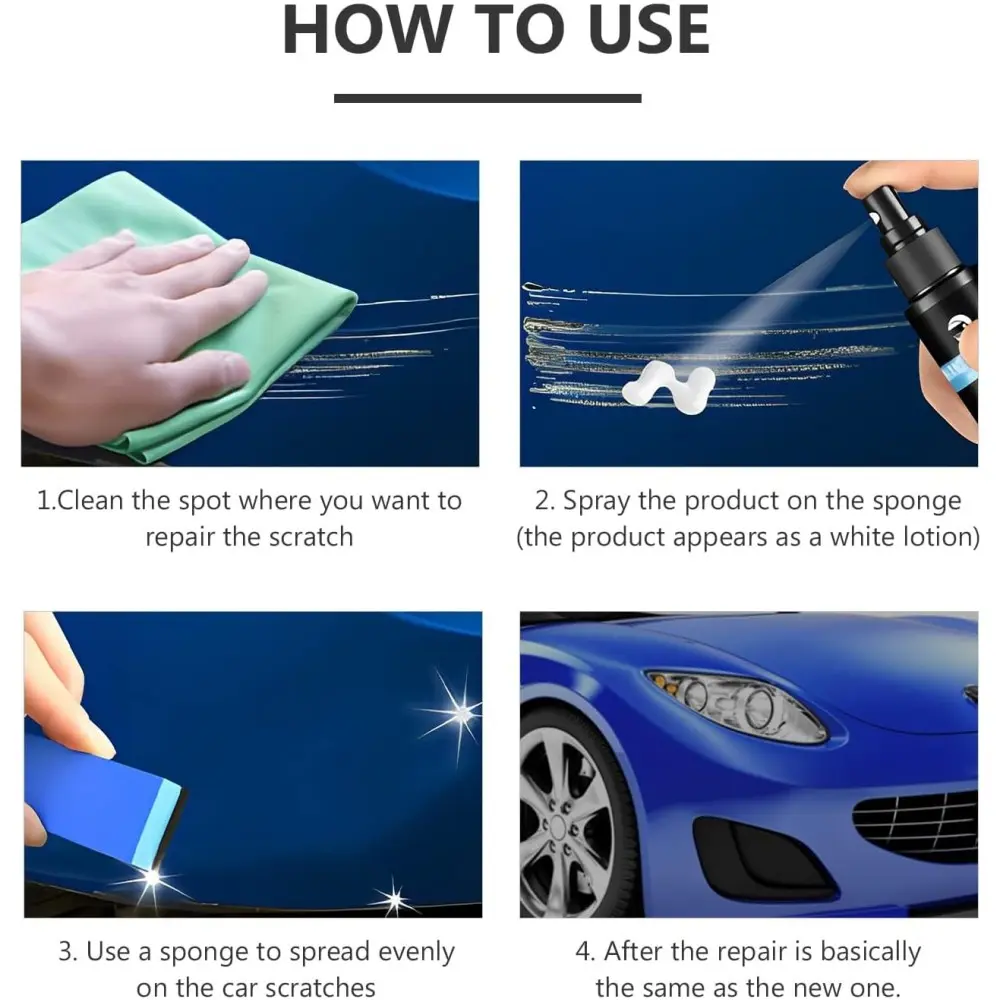 HOW TO USE

1.Clean the spot where you want to repair the scratch

2. Spray the product on the sponge (the product appears as a white lotion)

3. Use a sponge to spread evenly on the car scratches

4. After the repair is basically the same as the new one.