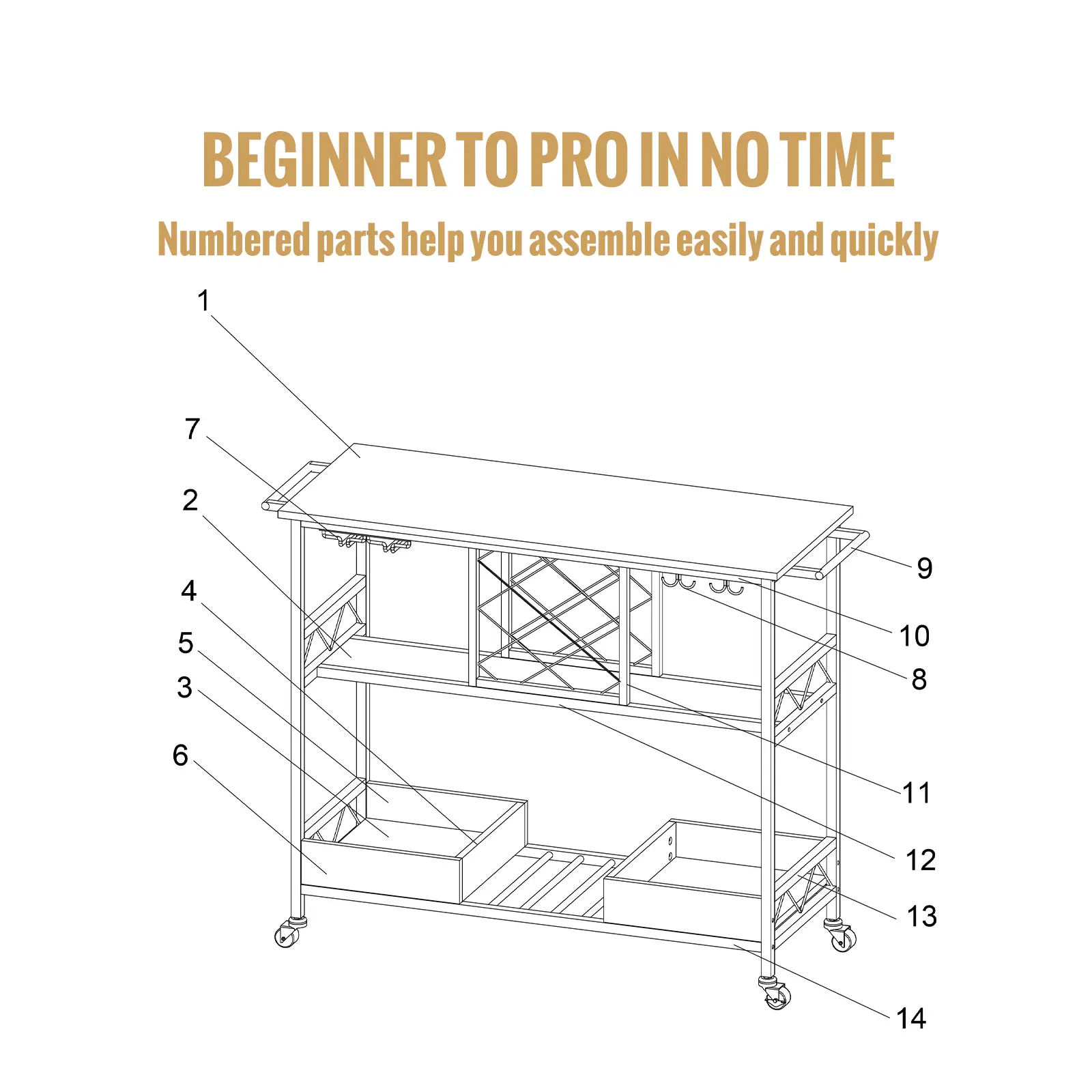 BEGINNER TO PRO IN NO TIME

Numbered parts help you assemble easily and quickly

1
7
2
4
5
3
6
9
10
8
11
12
13
14