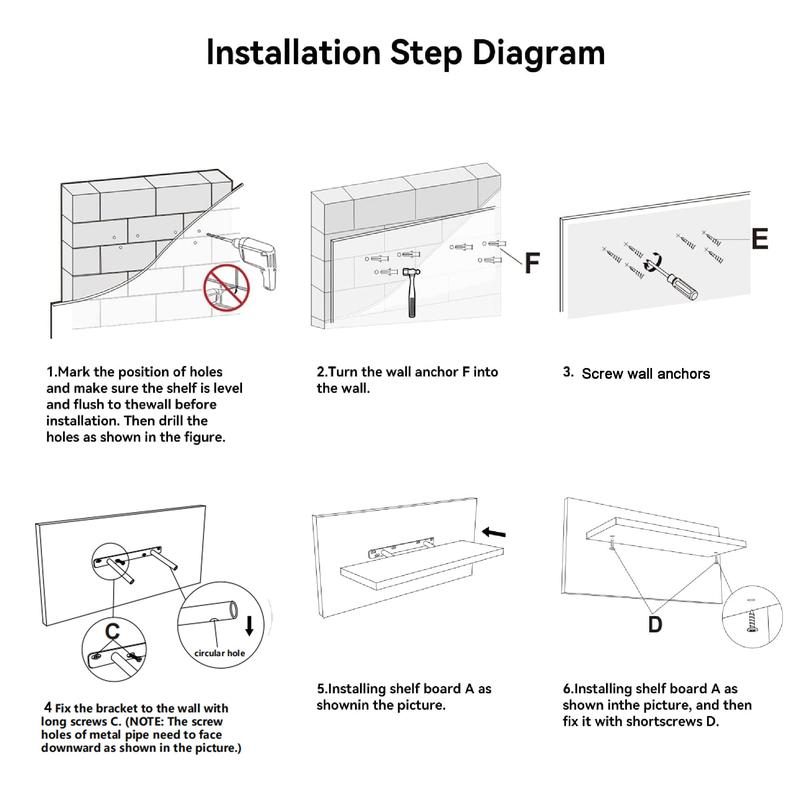 Installation Step Diagram

F

E

1.Mark the position of holes and make sure the shelf is level and flush to thewall before installation. Then drill the holes as shown in the figure.

2.Turn the wall anchor F into the wall.

3. Screw wall anchors

C

circular hole

D

4 Fix the bracket to the wall with long screws C. (NOTE: The screw holes of metal pipe need to face downward as shown in the picture.)

5.Installing shelf board A as shownin the picture.

6.Installing shelf board A as shown inthe picture, and then fix it with shortscrews D.