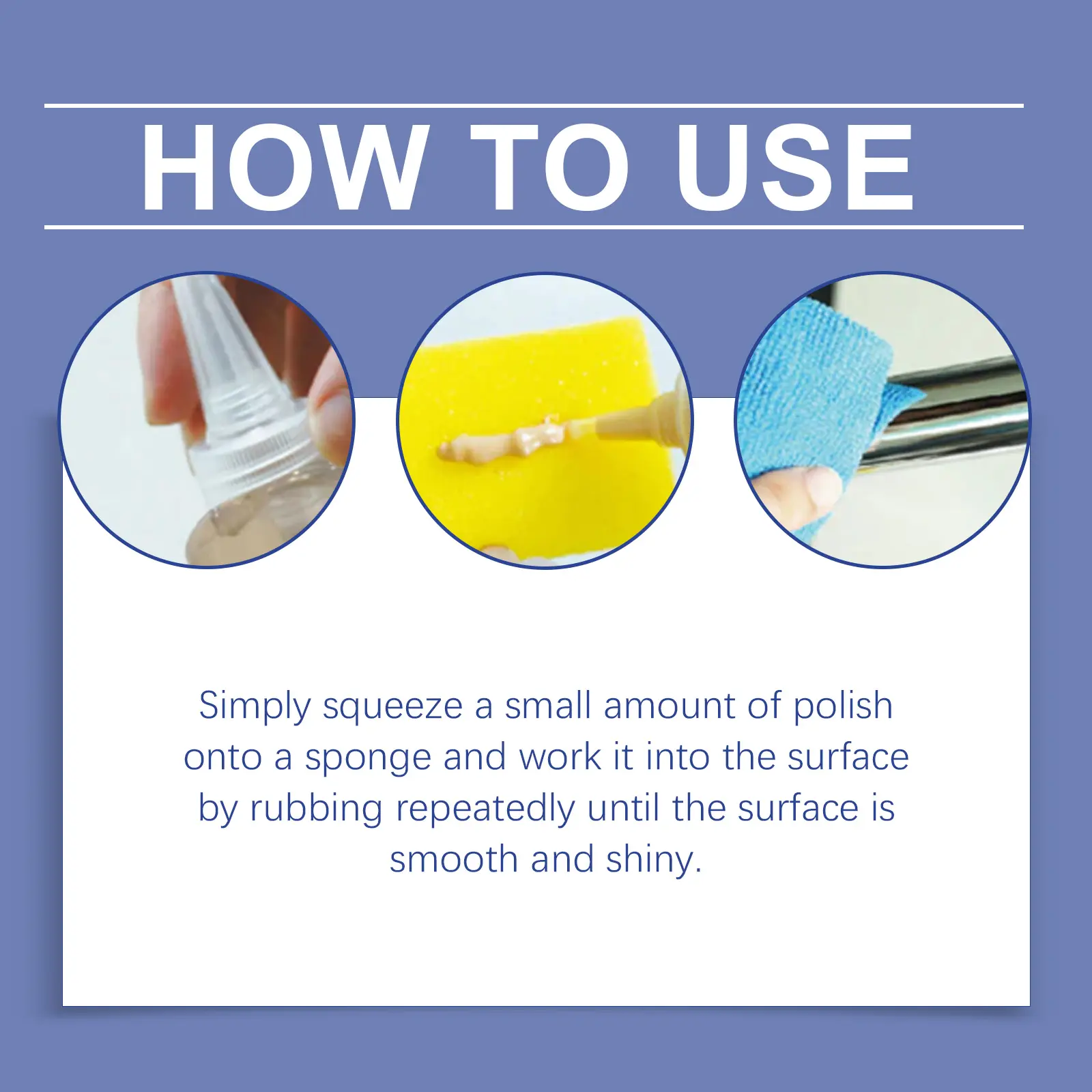 HOW TO USE

Simply squeeze a small amount of polish onto a sponge and work it into the surface by rubbing repeatedly until the surface is smooth and shiny.