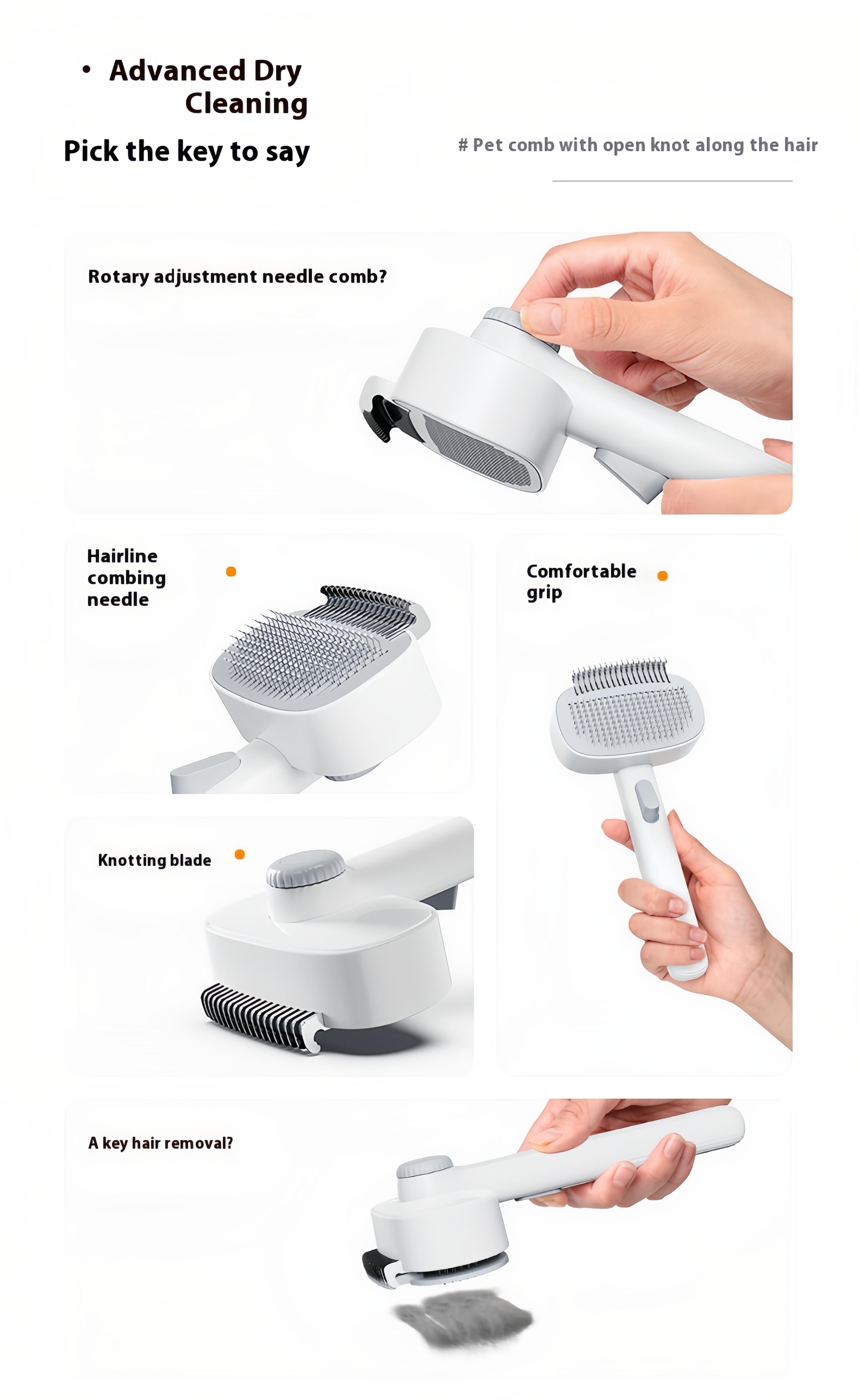 • Advanced Dry Cleaning

Pick the key to say

# Pet comb with open knot along the hair

Rotary adjustment needle comb?

Hairline combing needle

Comfortable grip

Knotting blade

A key hair removal?