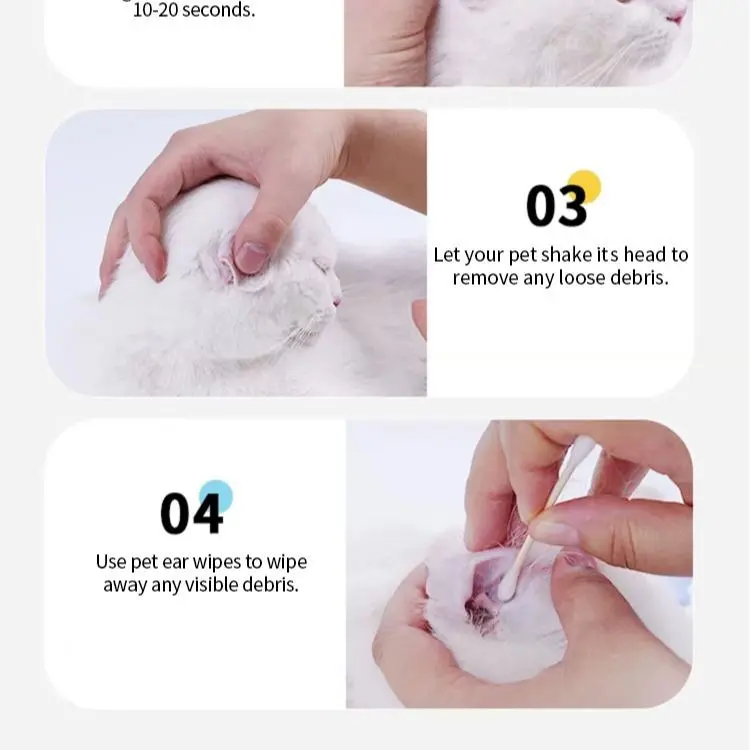 10-20 seconds.

03

Let your pet shake its head to remove any loose debris.

04

Use pet ear wipes to wipe away any visible debris.