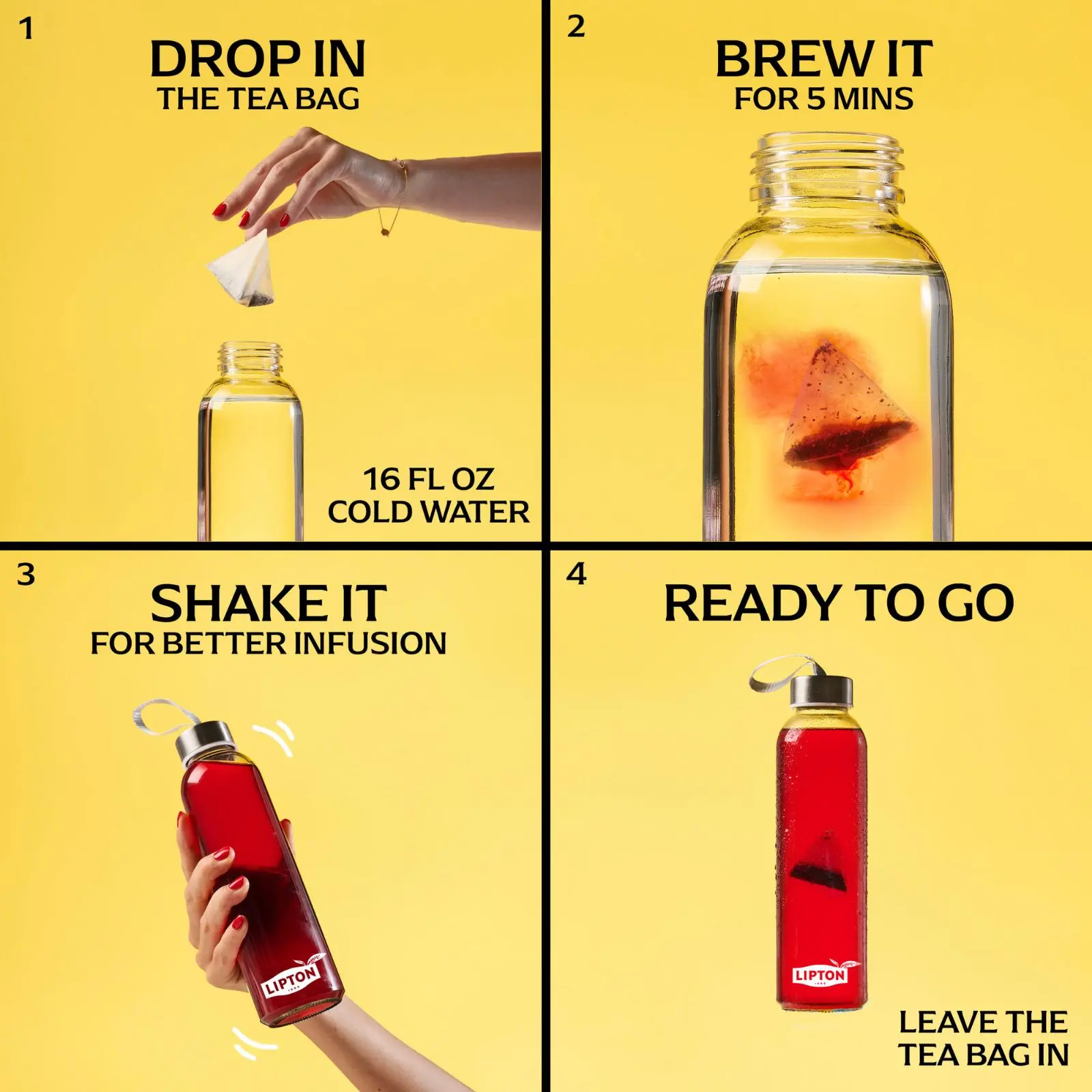 1

DROP IN
THE TEA BAG

16 FL OZ
COLD WATER

2

BREW IT
FOR 5 MINS

3

SHAKE IT
FOR BETTER INFUSION

LIPTON

4

READY TO GO

LIPTON

LEAVE THE
TEA BAG IN