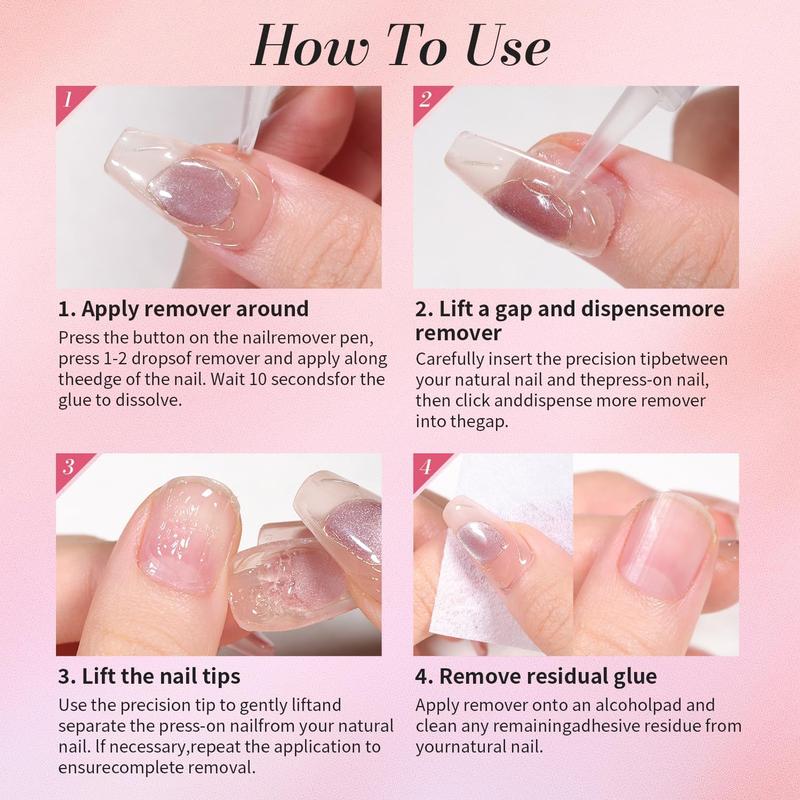 How To Use

1

1. Apply remover around

Press the button on the nailremover pen, press 1-2 dropsof remover and apply along theedge of the nail. Wait 10 secondsfor the glue to dissolve.

2

2. Lift a gap and dispensemore remover

Carefully insert the precision tipbetween your natural nail and thepress-on nail, then click anddispense more remover into thegap.

3

3. Lift the nail tips

Use the precision tip to gently liftand separate the press-on nailfrom your natural nail. lf necessary,repeat the application to ensurecomplete removal.

4

4. Remove residual glue

Apply remover onto an alcoholpad and clean any remainingadhesive residue from yournatural nail.