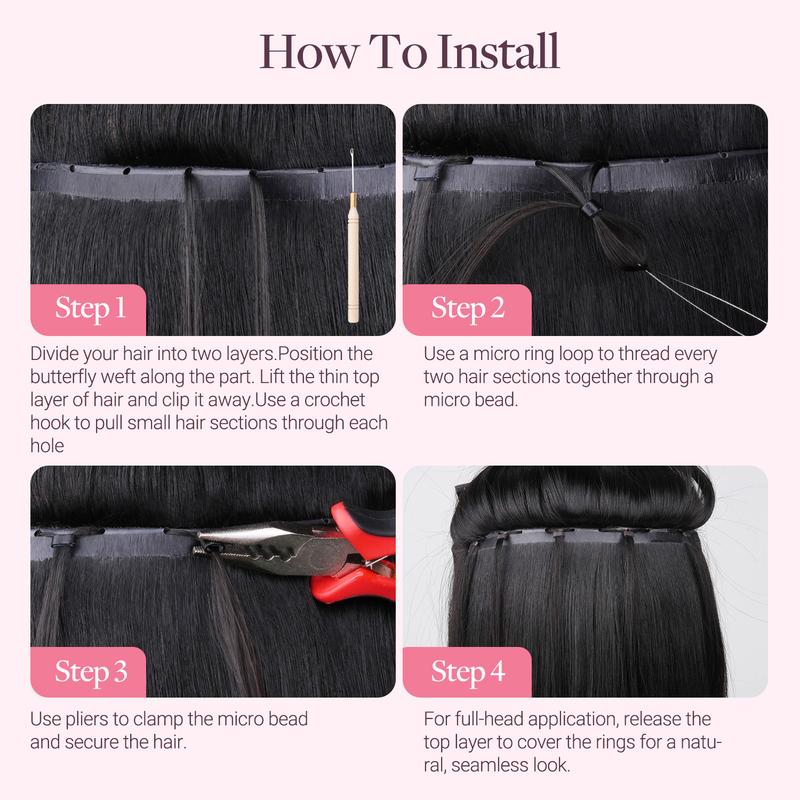 How To Install

Step 1

Divide your hair into two layers.Position the butterfly weft along the part. Lift the thin top layer of hair and clip it away.Use a crochet hook to pull small hair sections through each hole

Step 2

Use a micro ring loop to thread every two hair sections together through a micro bead.

Step 3

Use pliers to clamp the micro bead and secure the hair.

Step 4

For full-head application, release the top layer to cover the rings for a natural, seamless look.