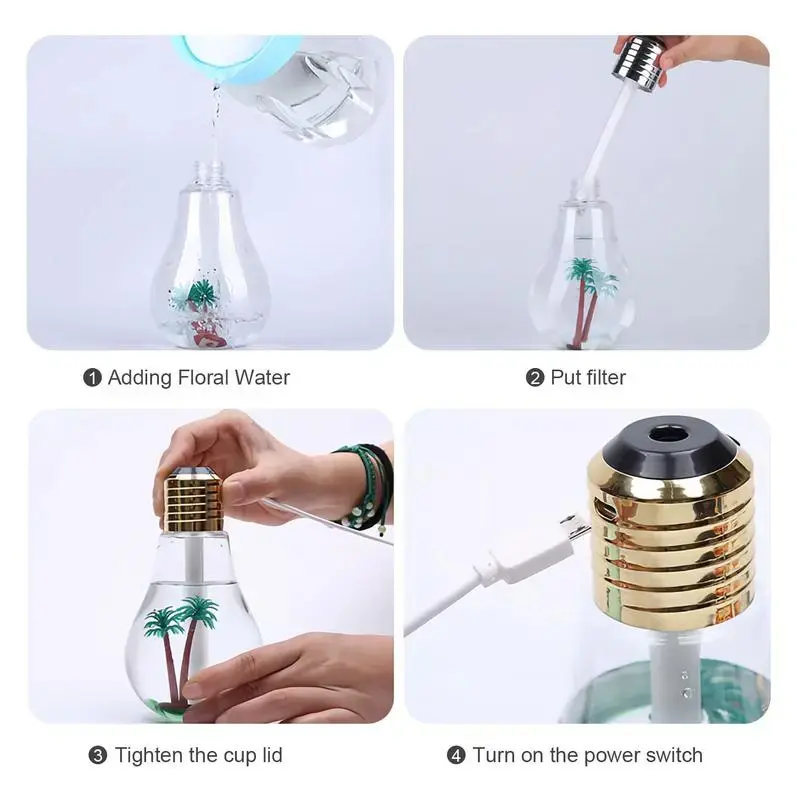 ❶ Adding Floral Water

❷ Put filter

❸ Tighten the cup lid

❹ Turn on the power switch