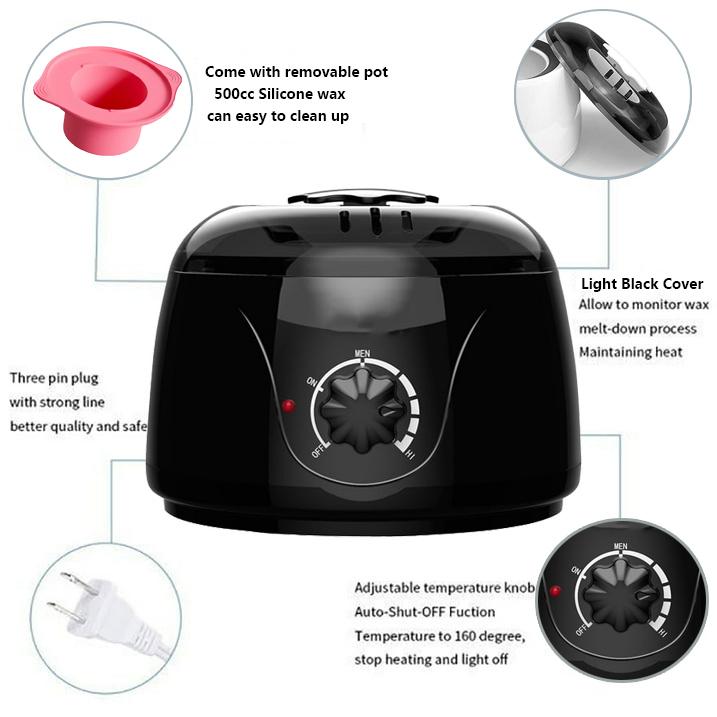 Come with removable pot
500cc Silicone wax
can easy to clean up

Light Black Cover
Allow to monitor wax
melt-down process
Maintaining heat

Three pin plug
with strong line
better quality and safe

MEN
ON
OFF
HI

Adjustable temperature knob
Auto-Shut-OFF Fuction
Temperature to 160 degree,
stop heating and light off

MEN
ON
OFF
HI