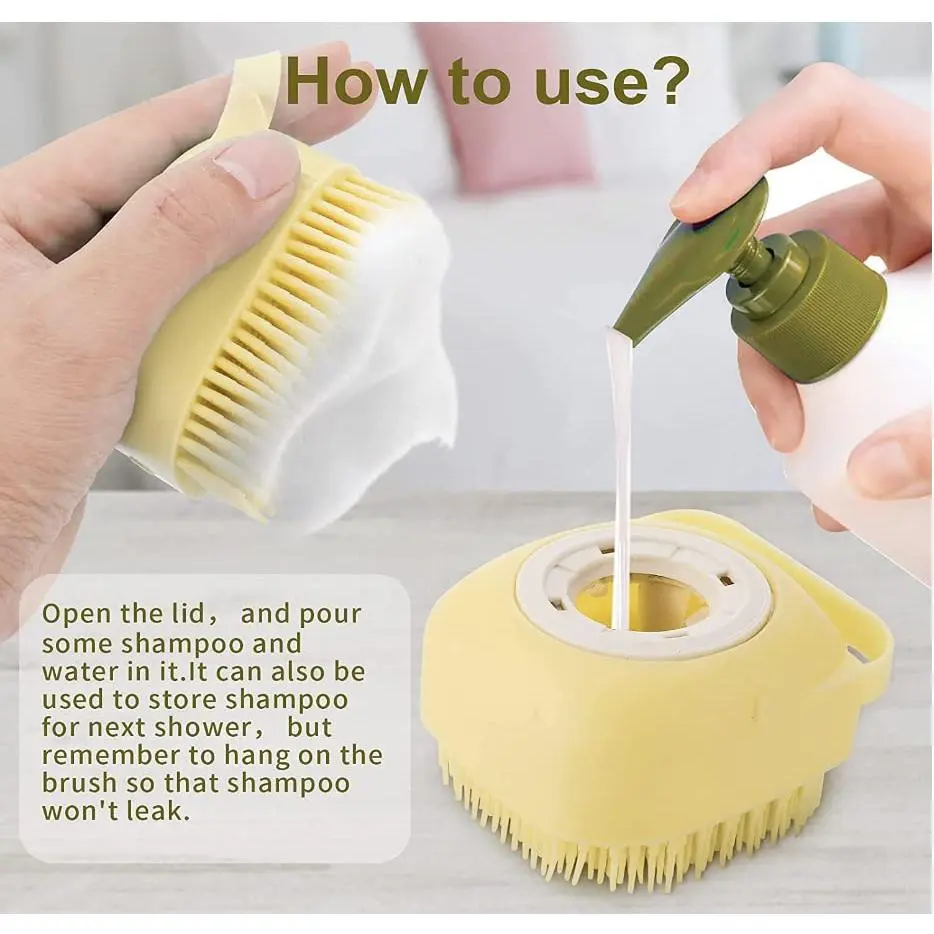 How to use?

Open the lid， and pour some shampoo and water in it.It can also be used to store shampoo for next shower， but remember to hang on the brush so that shampoo won't leak.