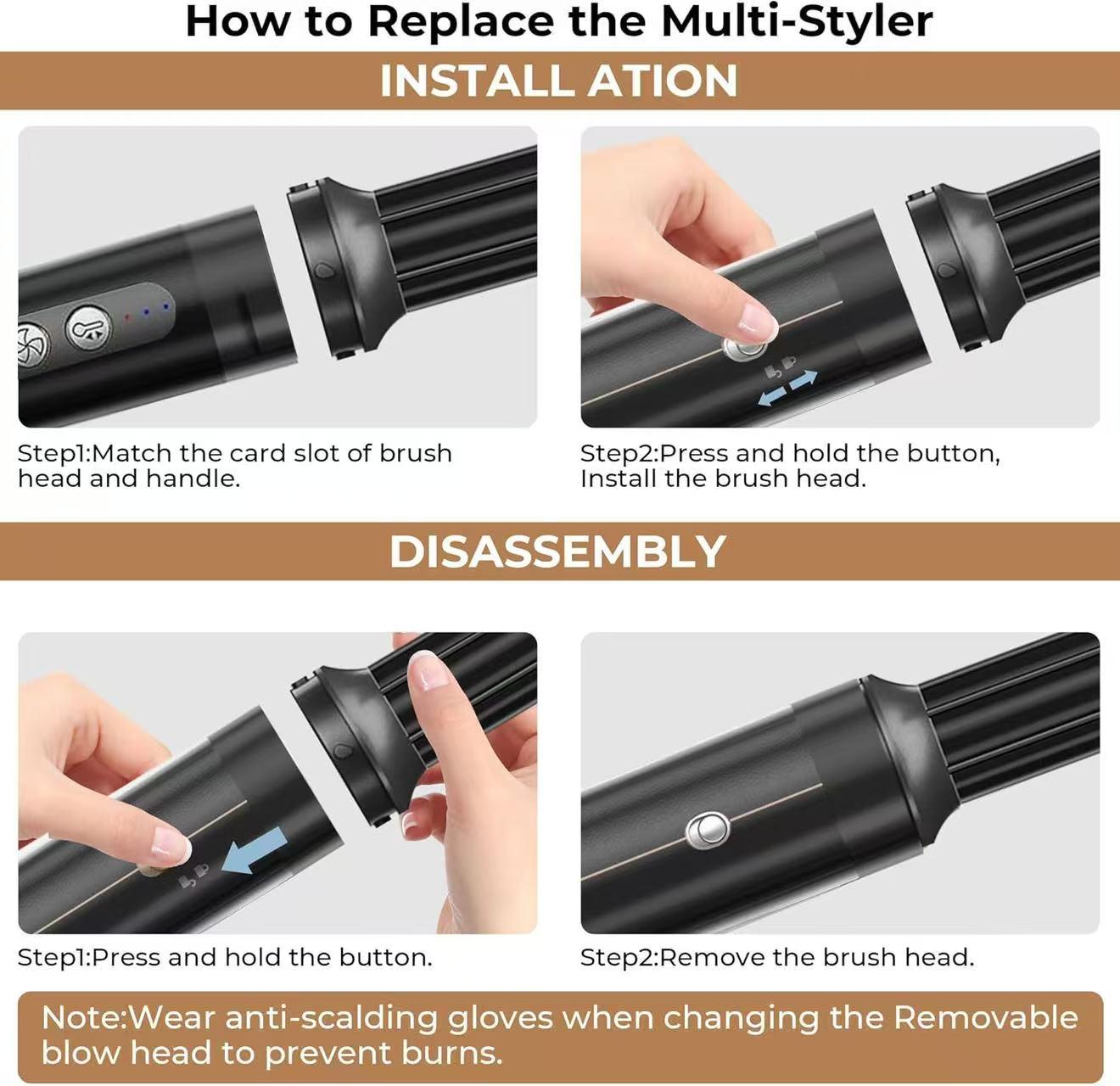 How to Replace the Multi-Styler

INSTALL ATION

Step1:Match the card slot of brush head and handle.

Step2:Press and hold the button, Install the brush head.

DISASSEMBLY

Step1:Press and hold the button.

Step2:Remove the brush head.

Note:Wear anti-scalding gloves when changing the Removable blow head to prevent burns.