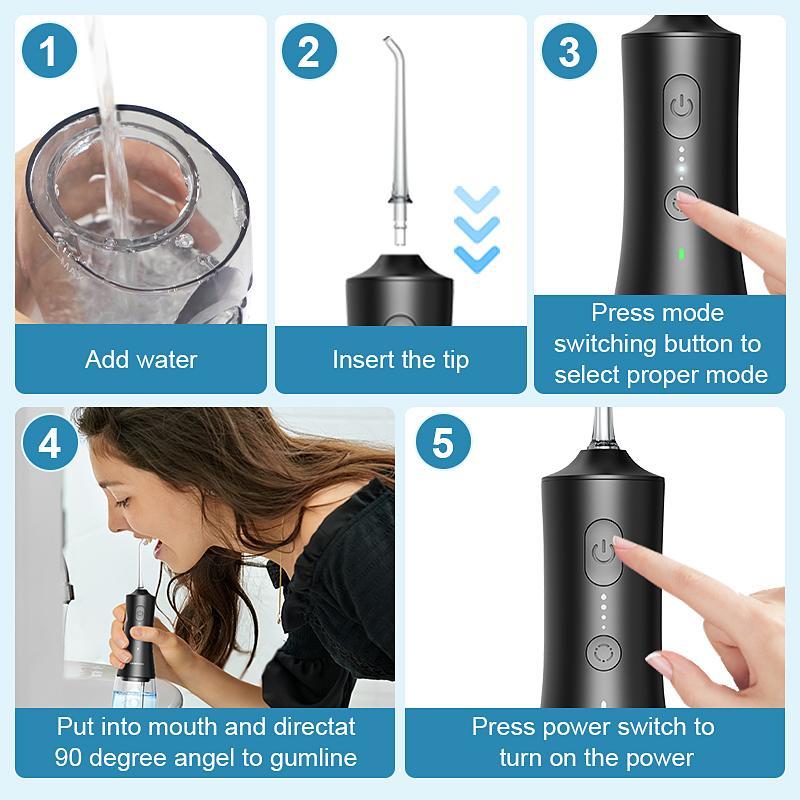 1

Add water

2

Insert the tip

3

Press mode switching button to select proper mode

4

Put into mouth and directat 90 degree angel to gumline

5

Press power switch to turn on the power