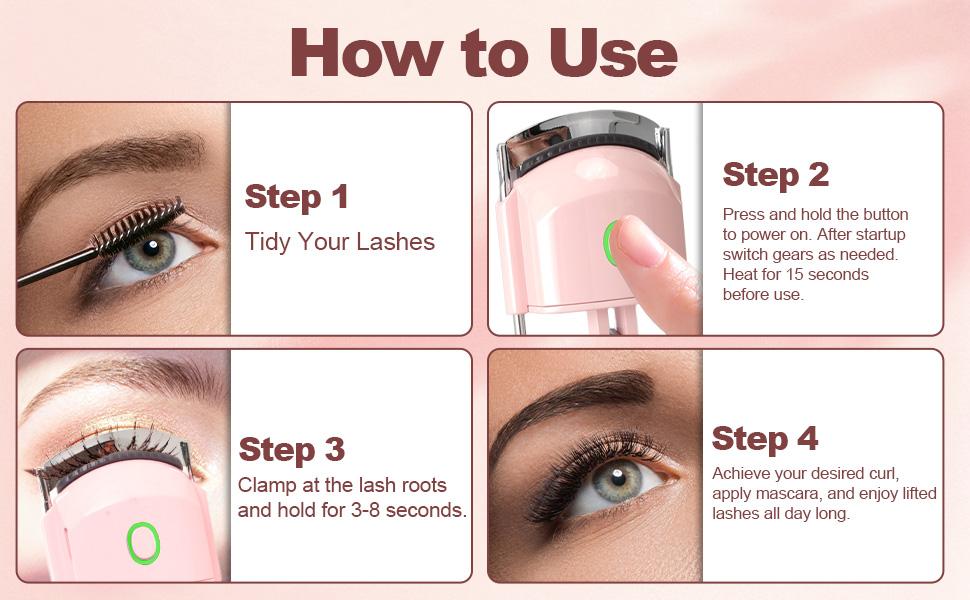 How to Use

Step 1
Tidy Your Lashes

Step 2
Press and hold the button to power on. After startup switch gears as needed. Heat for 15 seconds before use.

Step 3
Clamp at the lash roots and hold for 3-8 seconds.

Step 4
Achieve your desired curl, apply mascara, and enjoy lifted lashes all day long.