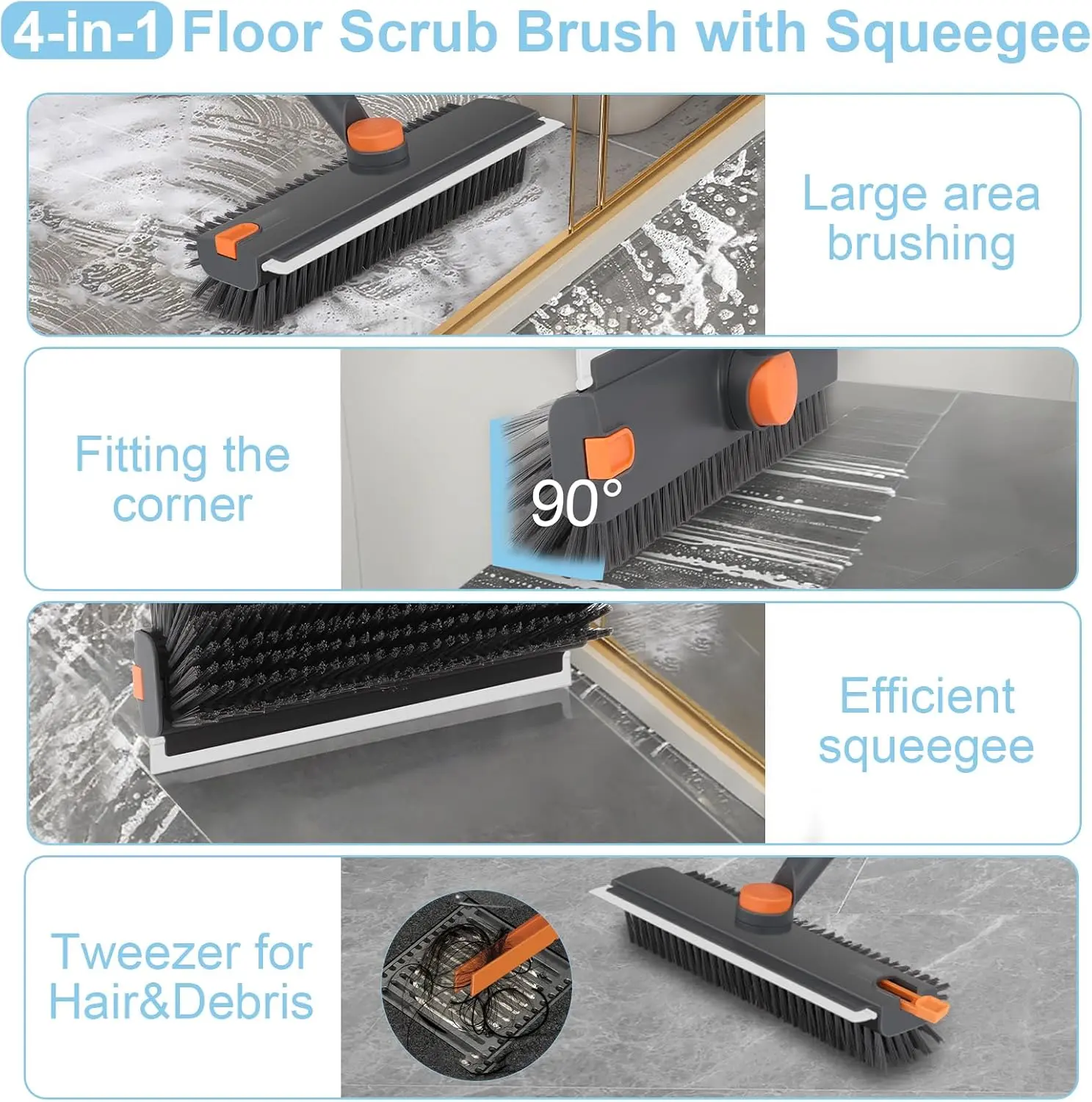 4-in-1 Floor Scrub Brush with Squeegee

Large area brushing

Fitting the corner

90°

Efficient squeegee

Tweezer for Hair&Debris