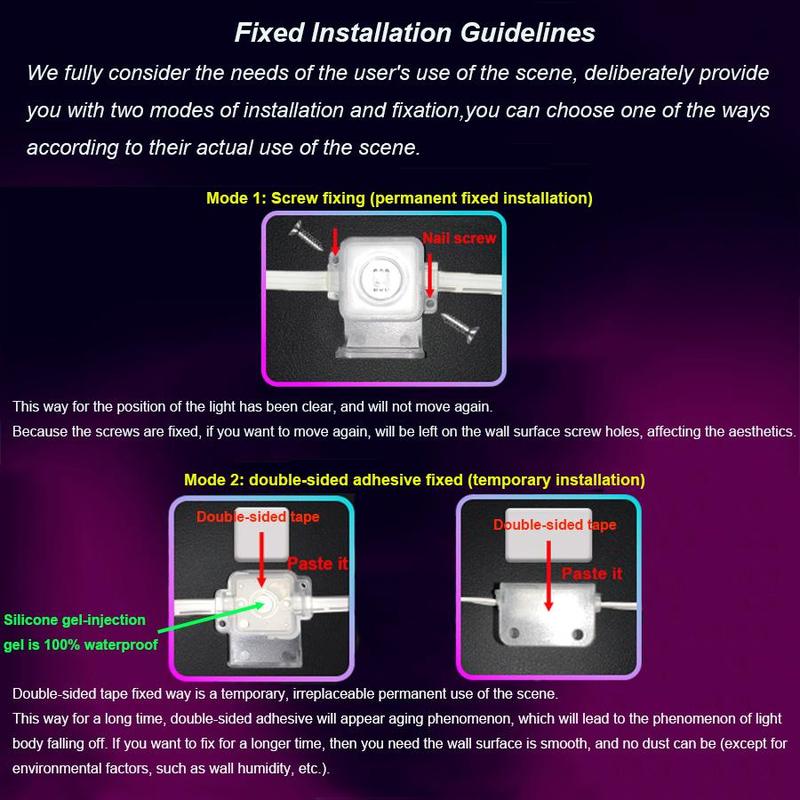 Fixed Installation Guidelines

We fully consider the needs of the user's use of the scene, deliberately provide you with two modes of installation and fixation,you can choose one of the ways according to their actual use of the scene.

Mode 1: Screw fixing (permanent fixed installation)

Nail screw

This way for the position of the light has been clear, and will not move again.

Because the screws are fixed, if you want to move again, will be left on the wall surface screw holes, affecting the aesthetics.

Mode 2: double-sided adhesive fixed (temporary installation)

Double-sided tape

Paste it

Silicone gel-injection gel is 100% waterproof

Double-sided tape

Paste it

Double-sided tape fixed way is a temporary, irreplaceable permanent use of the scene.

This way for a long time, double-sided adhesive will appear aging phenomenon, which will lead to the phenomenon of light body falling off. If you want to fix for a longer time, then you need the wall surface is smooth, and no dust can be (except for environmental factors, such as wall humidity, etc.).