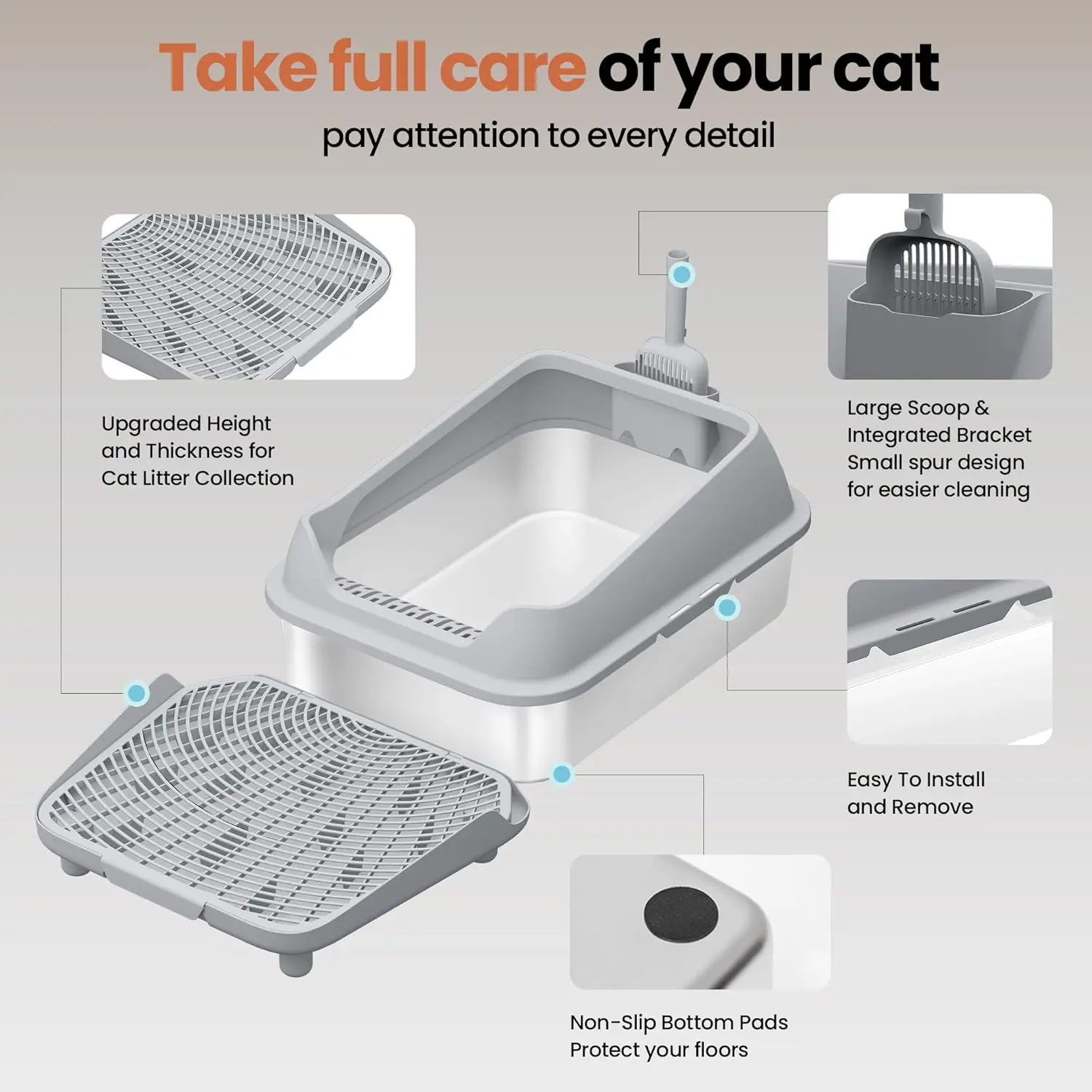 Take full care of your cat
pay attention to every detail

Upgraded Height and Thickness for Cat Litter Collection

Large Scoop & Integrated Bracket Small spur design for easier cleaning

Easy To Install and Remove

Non-Slip Bottom Pads Protect your floors