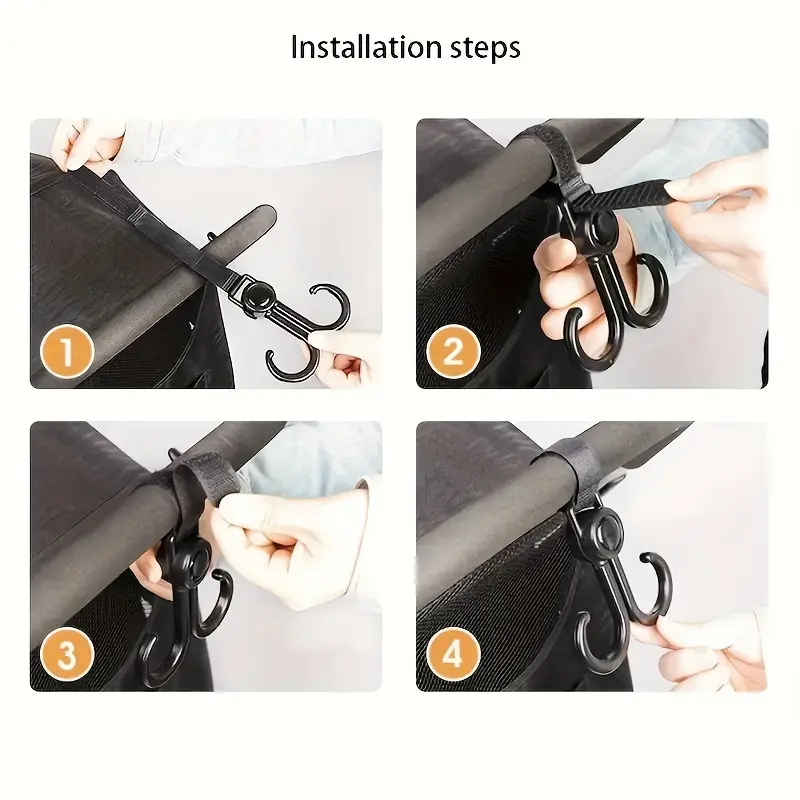 Installation steps

1

2

3

4