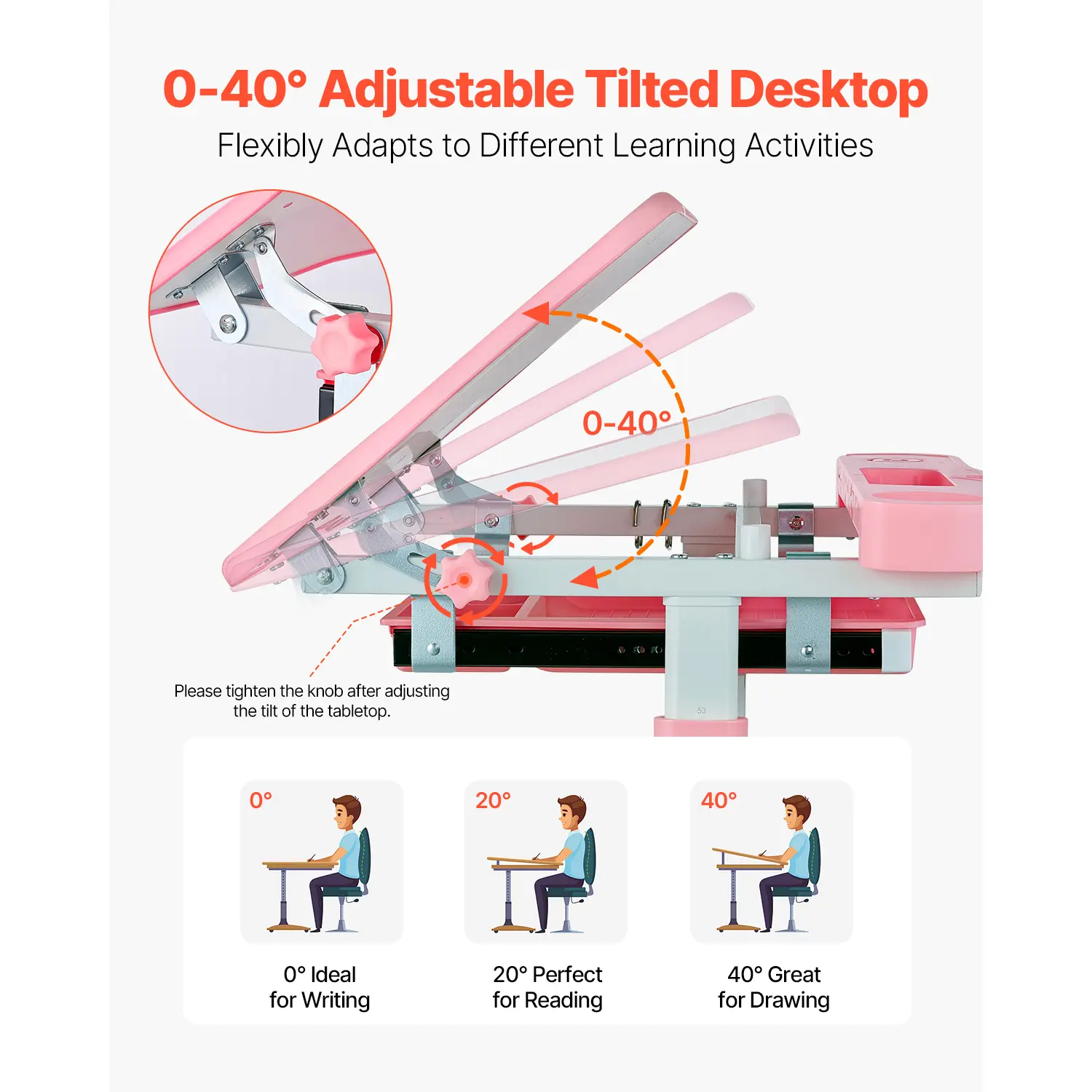 0-40° Adjustable Tilted Desktop

Flexibly Adapts to Different Learning Activities

0-40°

Please tighten the knob after adjusting the tilt of the tabletop.

53

0°

0° Ideal for Writing

20°

20° Perfect for Reading

40°

40° Great for Drawing