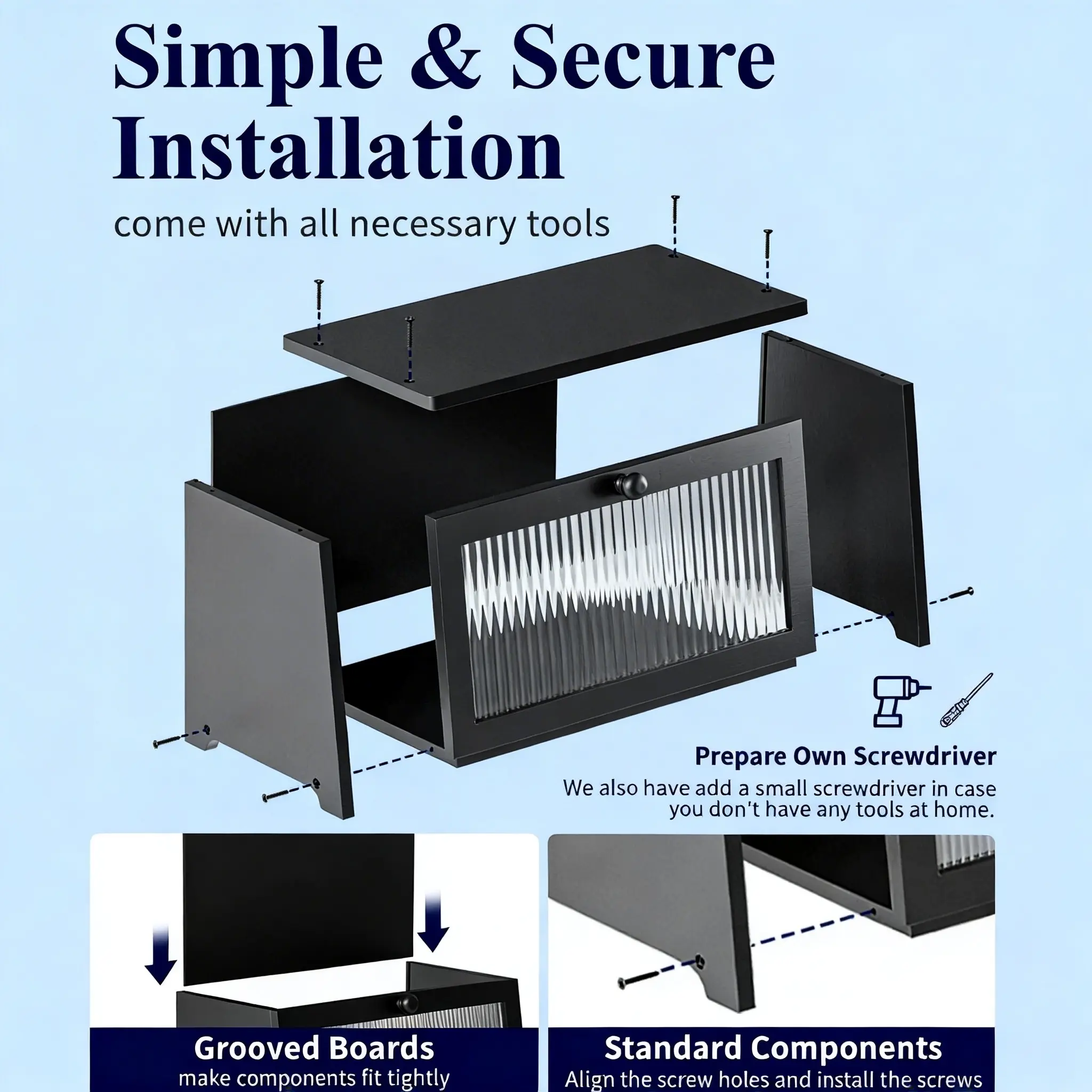 Simple & Secure Installation

come with all necessary tools

Prepare Own Screwdriver

We also have add a small screwdriver in case you don't have any tools at home.

Grooved Boards

make components fit tightly

Standard Components

Align the screw holes and install the screws