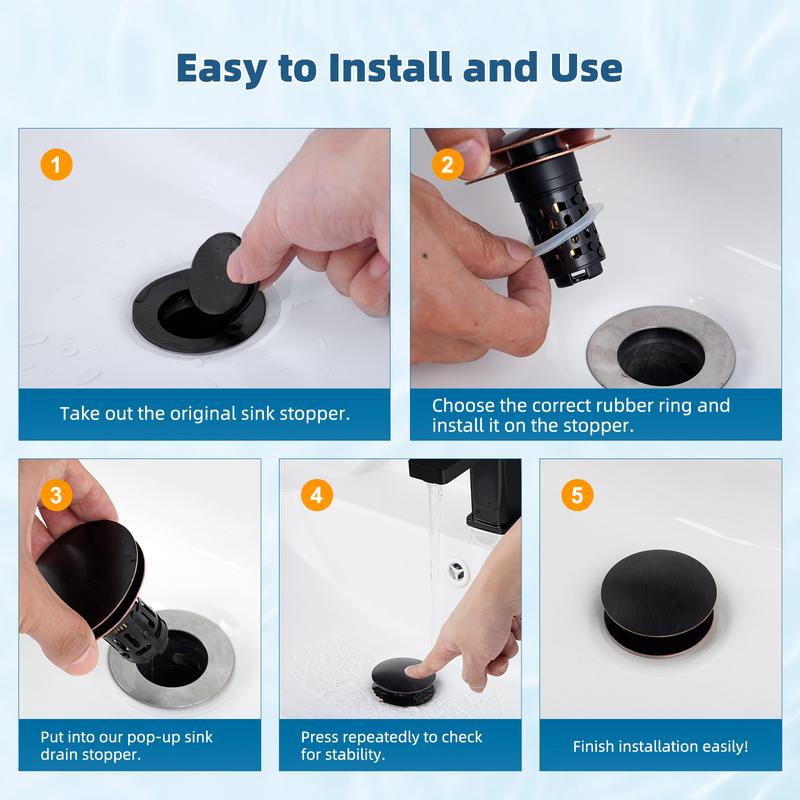 Easy to Install and Use

1

Take out the original sink stopper.

2

Choose the correct rubber ring and install it on the stopper.

3

Put into our pop-up sink drain stopper.

4

Press repeatedly to check for stability.

5

Finish installation easily!