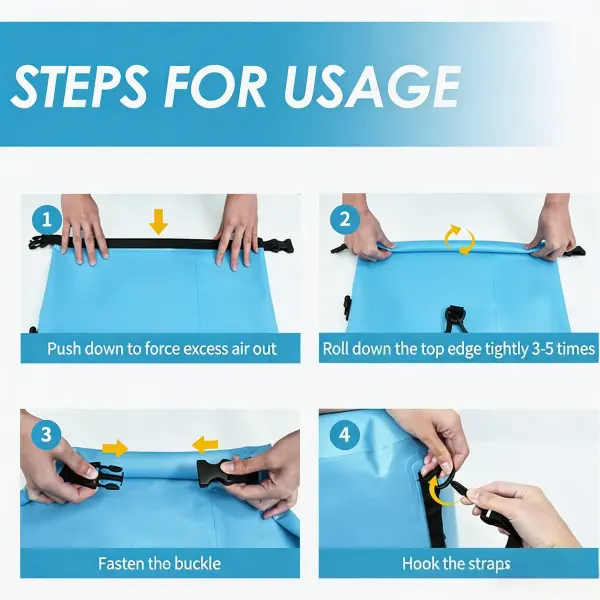 STEPS FOR USAGE

1

Push down to force excess air out

2

Roll down the top edge tightly 3-5 times

3

Fasten the buckle

4

Hook the straps